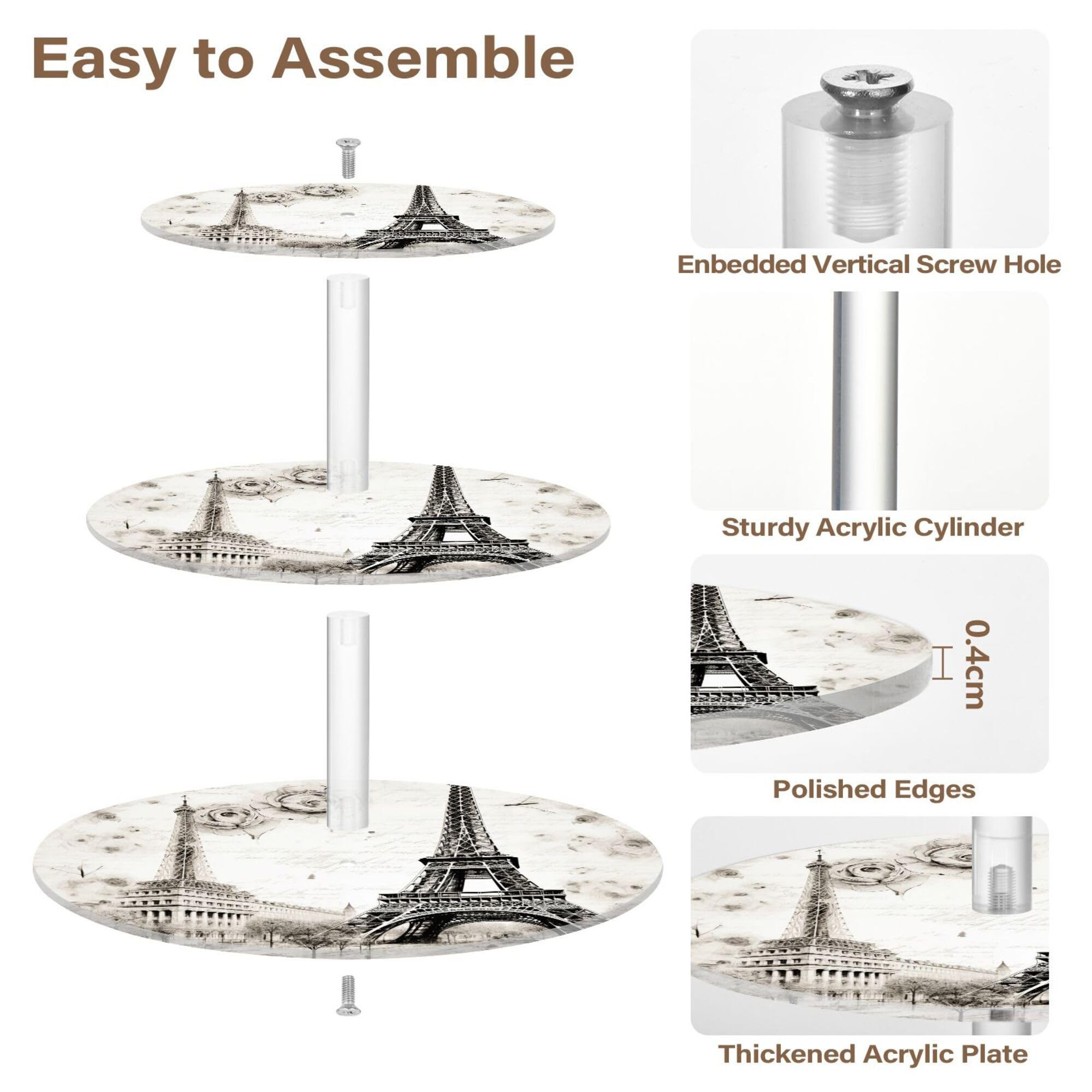 Easy to Assemble

Enbedded Vertical Screw Hole

Sturdy Acrylic Cylinder

0.4cm

Polished Edges

Thickened Acrylic Plate