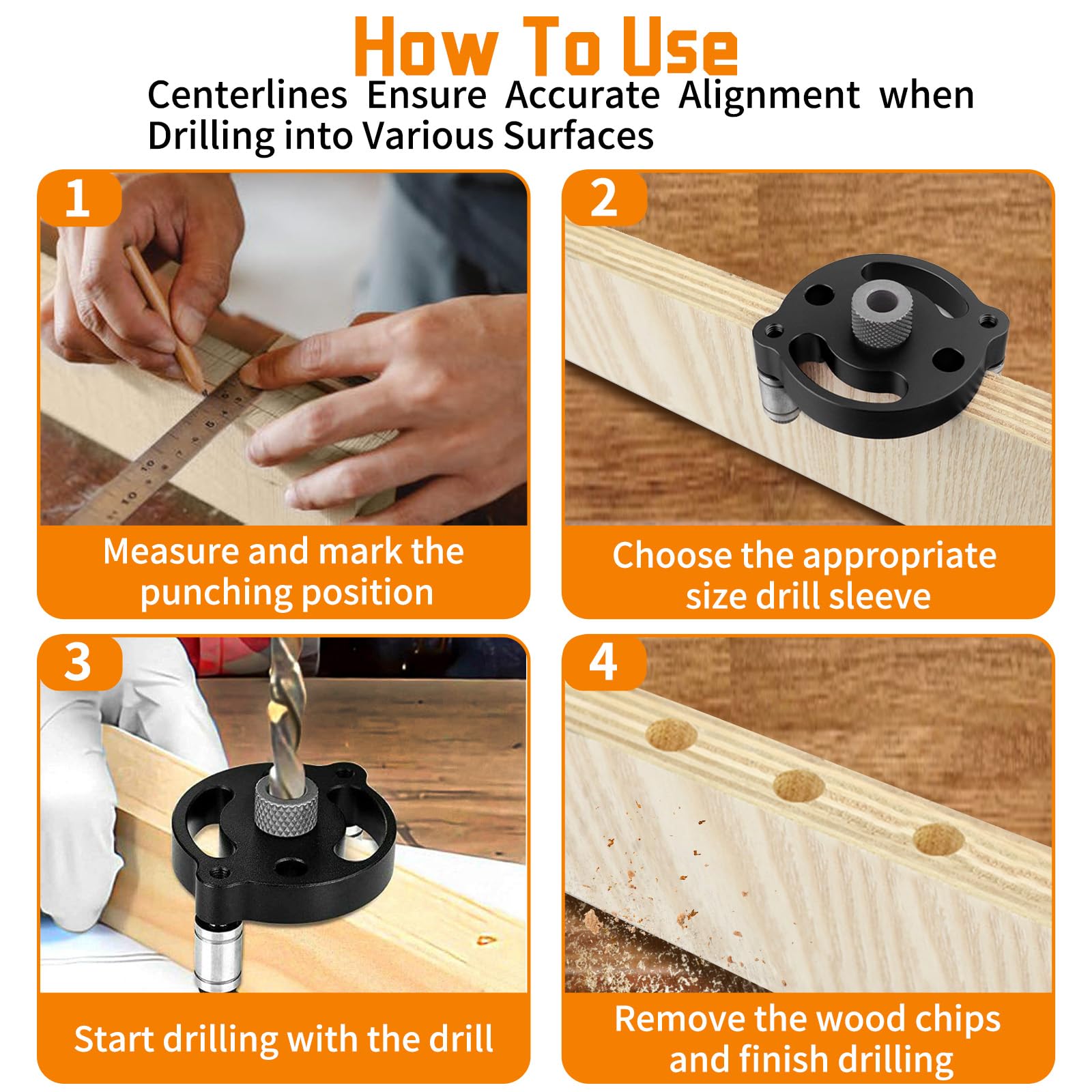 How To Use

Centerlines Ensure Accurate Alignment when Drilling into Various Surfaces

1

Measure and mark the punching position

2

Choose the appropriate size drill sleeve

3

Start drilling with the drill

4

Remove the wood chips and finish drilling