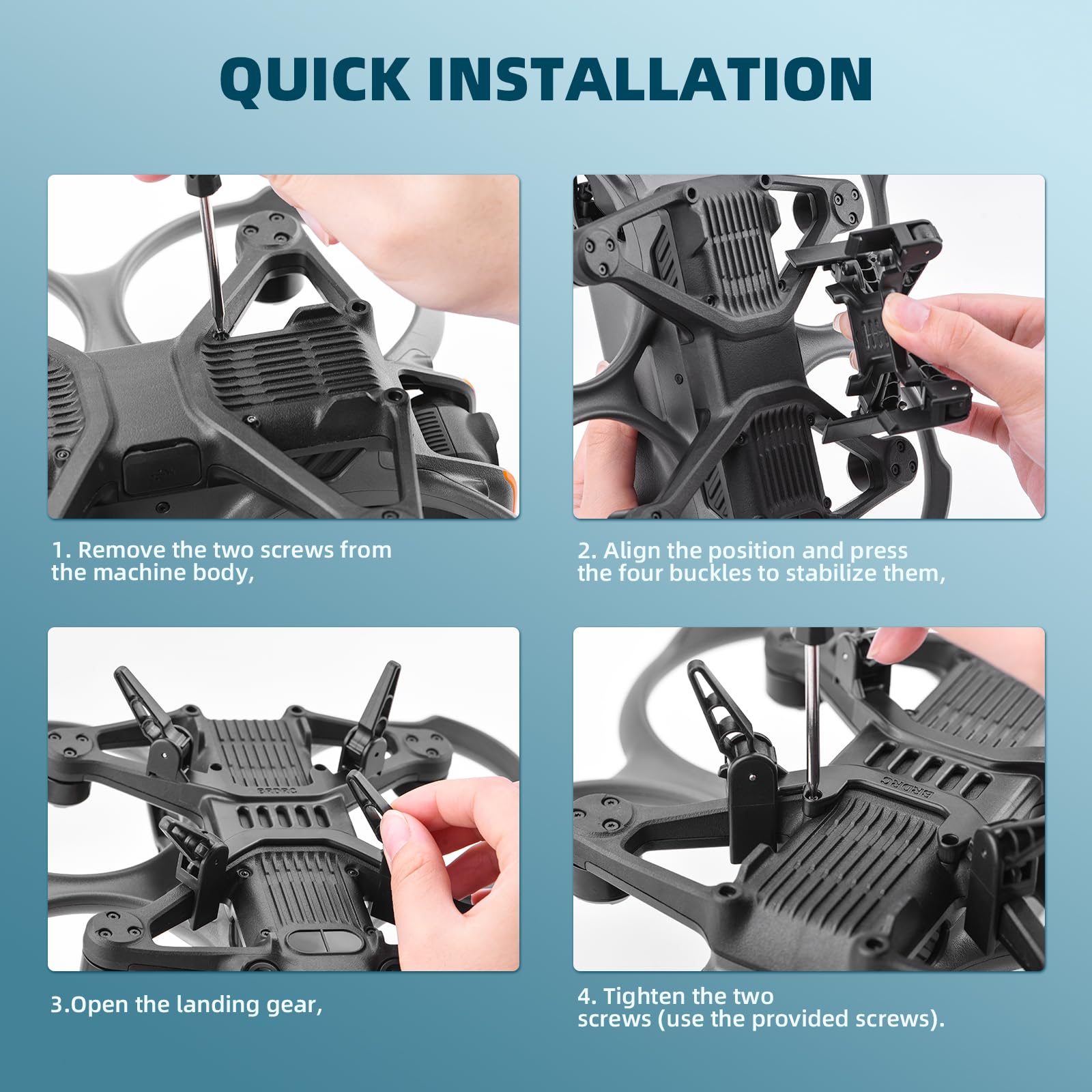 QUICK INSTALLATION

1. Remove the two screws from the machine body,

2. Align the position and press the four buckles to stabilize them,

BRDRC

3.Open the landing gear,

BRDRC

4. Tighten the two screws (use the provided screws).