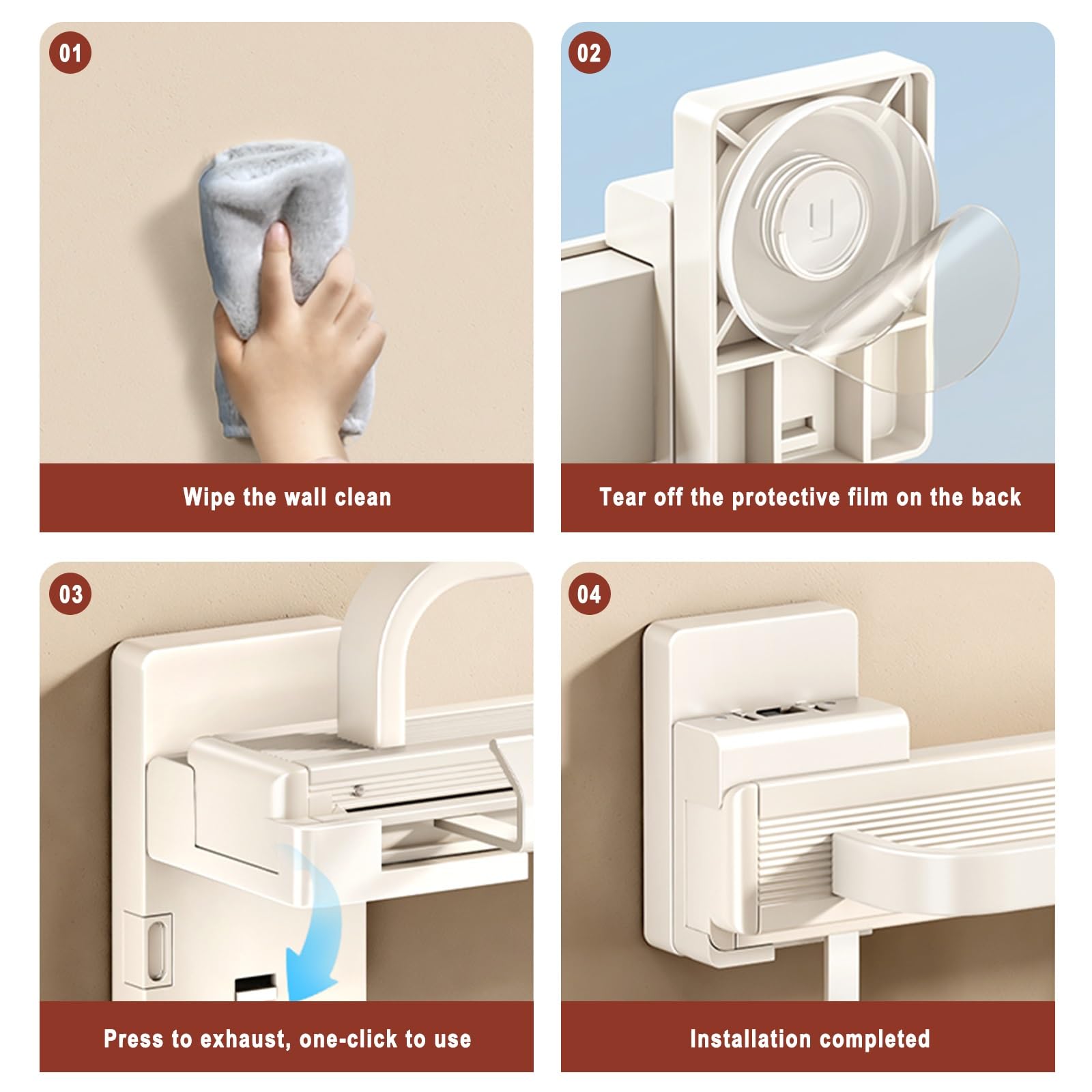 01

Wipe the wall clean

02

Tear off the protective film on the back

03

Press to exhaust, one-click to use

04

Installation completed