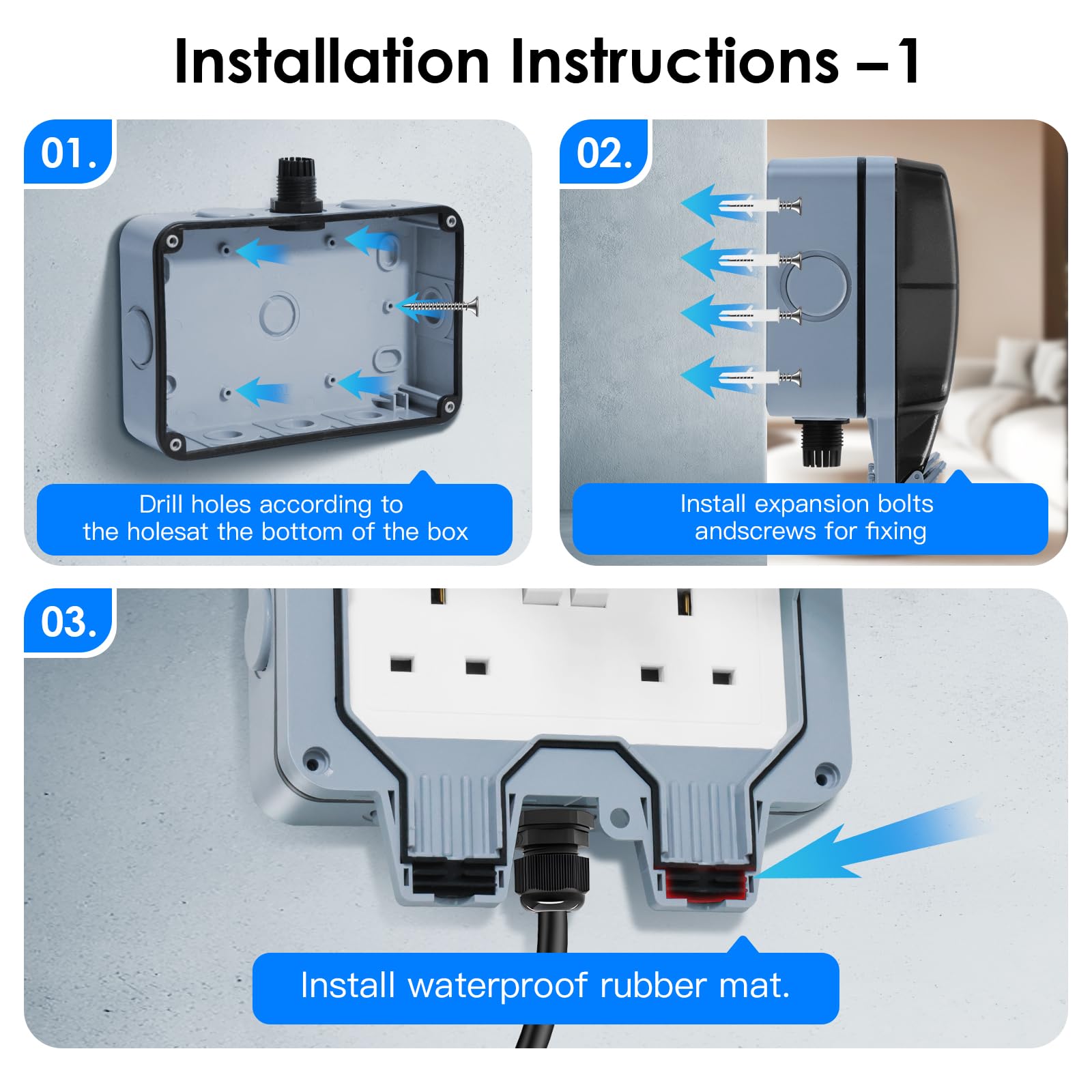 Installation Instructions –1

01.

Drill holes according to the holesat the bottom of the box

02.

Install expansion bolts andscrews for fixing

03.

Install waterproof rubber mat.