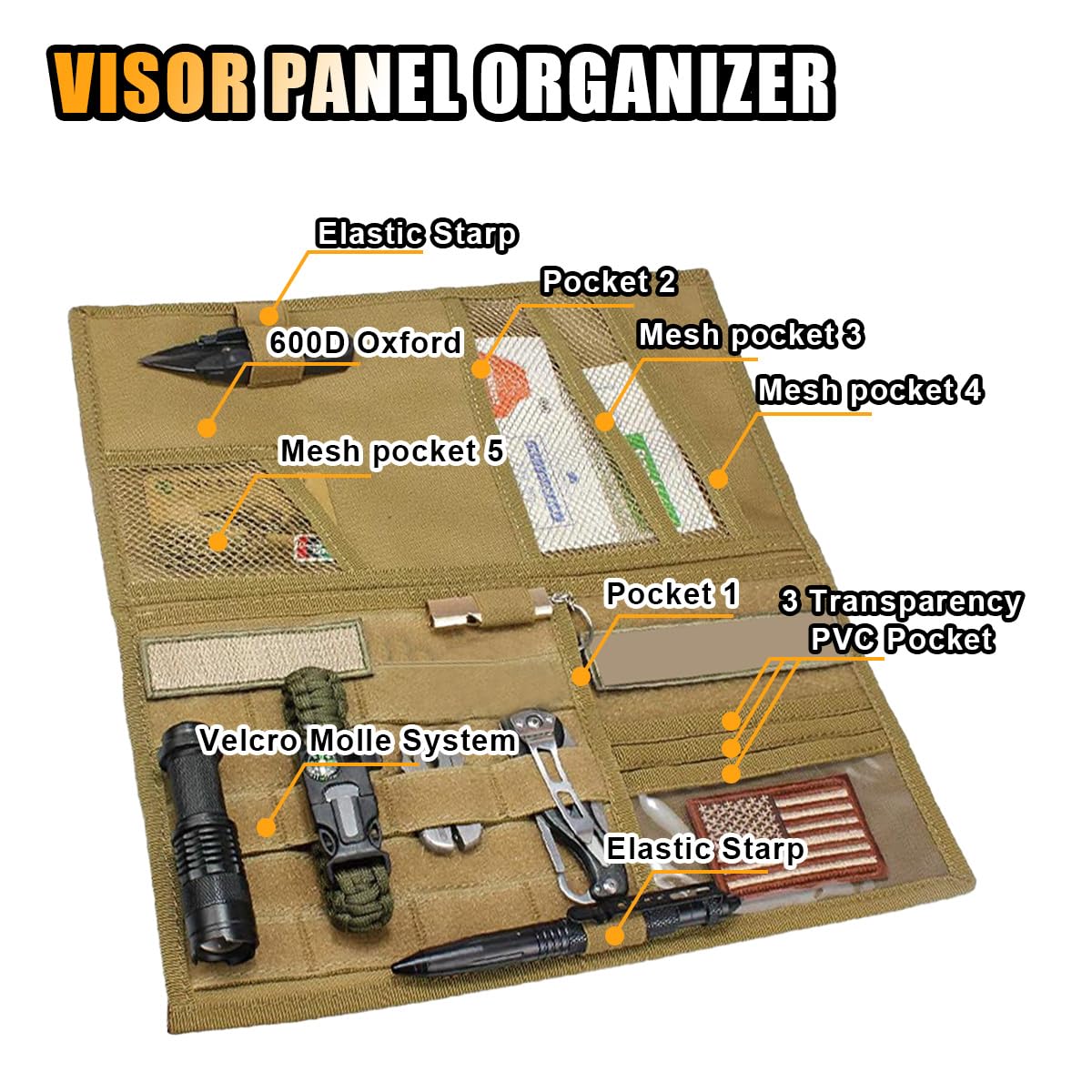 VISOR PANEL ORGANIZER

Elastic Starp

Pocket 2

600D Oxford

Mesh pocket 3

Mesh pocket 4

Mesh pocket 5

Pocket 1

3 Transparency PVC Pocket

Velcro Molle System

Elastic Starp