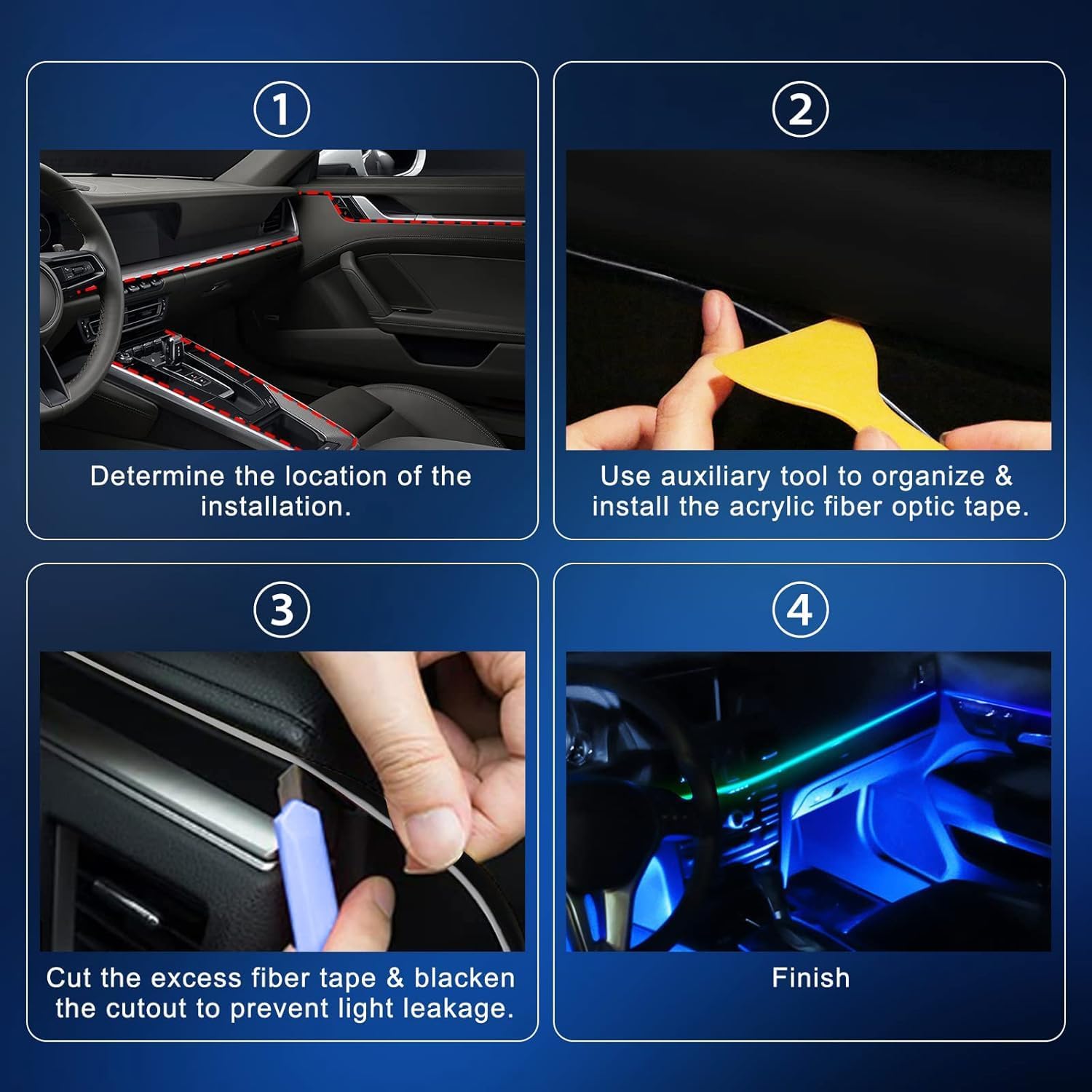 ①

Determine the location of the installation.

②

Use auxiliary tool to organize & install the acrylic fiber optic tape.

③

Cut the excess fiber tape & blacken the cutout to prevent light leakage.

④

Finish