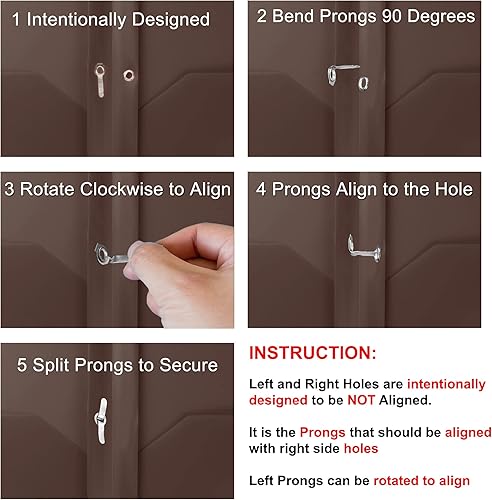 1 Intentionally Designed

2 Bend Prongs 90 Degrees

3 Rotate Clockwise to Align

4 Prongs Align to the Hole

5 Split Prongs to Secure

INSTRUCTION:

Left and Right Holes are intentionally designed to be NOT Aligned.

It is the Prongs that should be aligned with right side holes

Left Prongs can be rotated to align