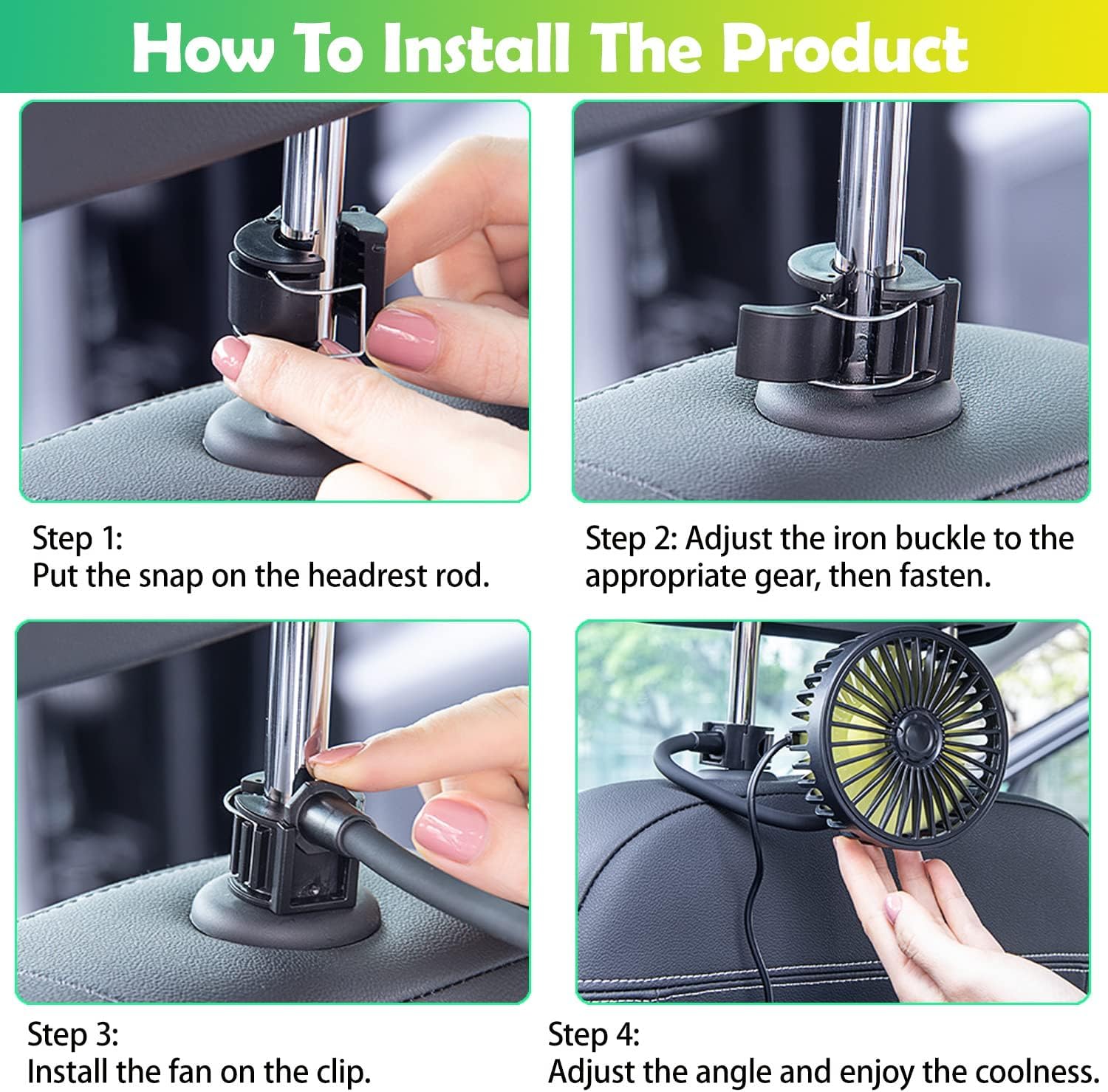 How To Install The Product

Step 1:
Put the snap on the headrest rod.

Step 2: Adjust the iron buckle to the appropriate gear, then fasten.

Step 3:
Install the fan on the clip.

Step 4:
Adjust the angle and enjoy the coolness.