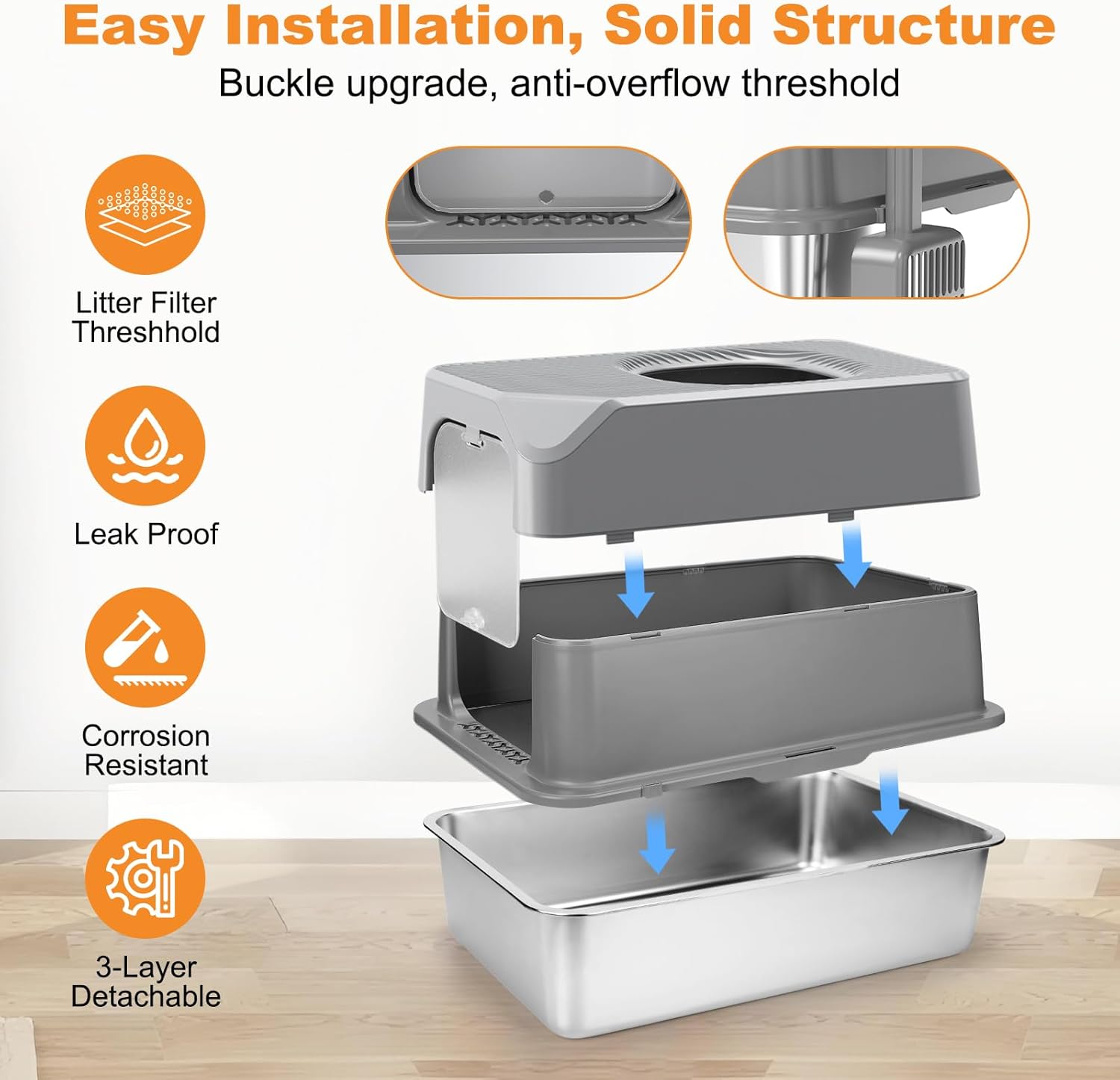 Easy Installation, Solid Structure

Buckle upgrade, anti-overflow threshold

Litter Filter Threshhold

Leak Proof

Corrosion Resistant

3-Layer Detachable