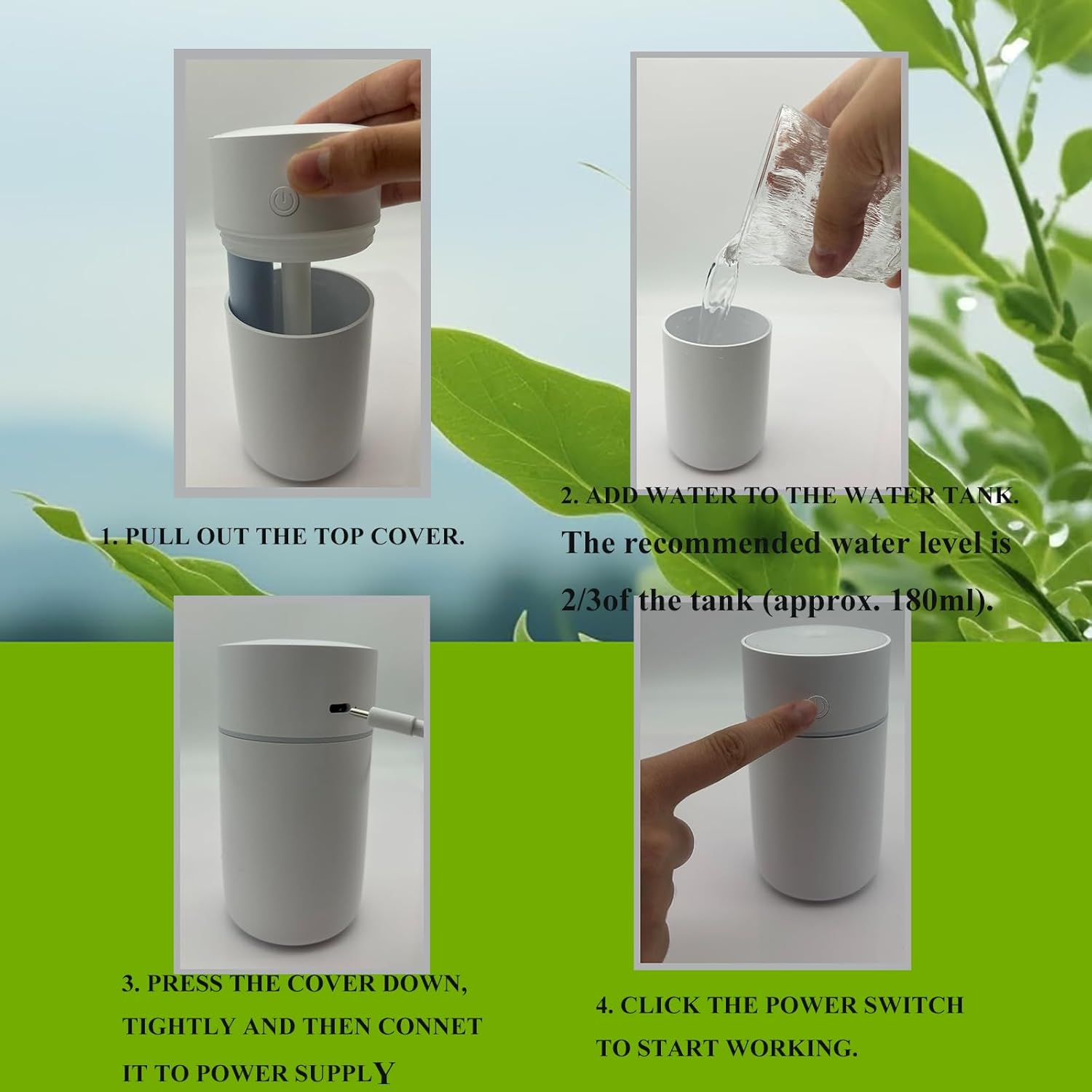 1. PULL OUT THE TOP COVER.

2. ADD WATER TO THE WATER TANK. The recommended water level is 2/3of the tank (approx. 180ml).

3. PRESS THE COVER DOWN, TIGHTLY AND THEN CONNET IT TO POWER SUPPLY

4. CLICK THE POWER SWITCH TO START WORKING.