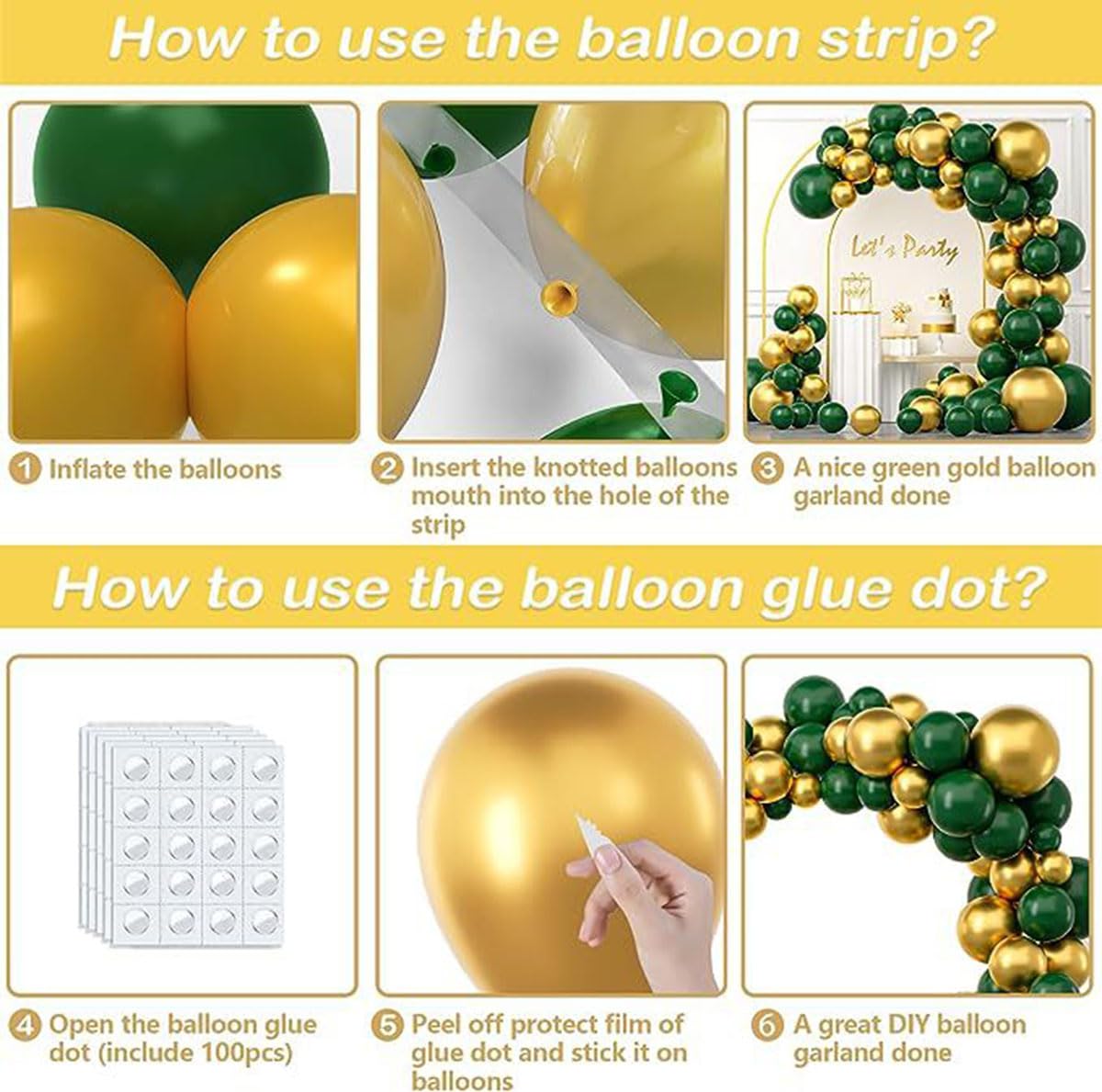 How to use the balloon strip?

Let's Party

1 Inflate the balloons

2 Insert the knotted balloons mouth into the hole of the strip

3 A nice green gold balloon garland done

How to use the balloon glue dot?

4 Open the balloon glue dot (include 100pcs)

5 Peel off protect film of glue dot and stick it on balloons

6 A great DIY balloon garland done