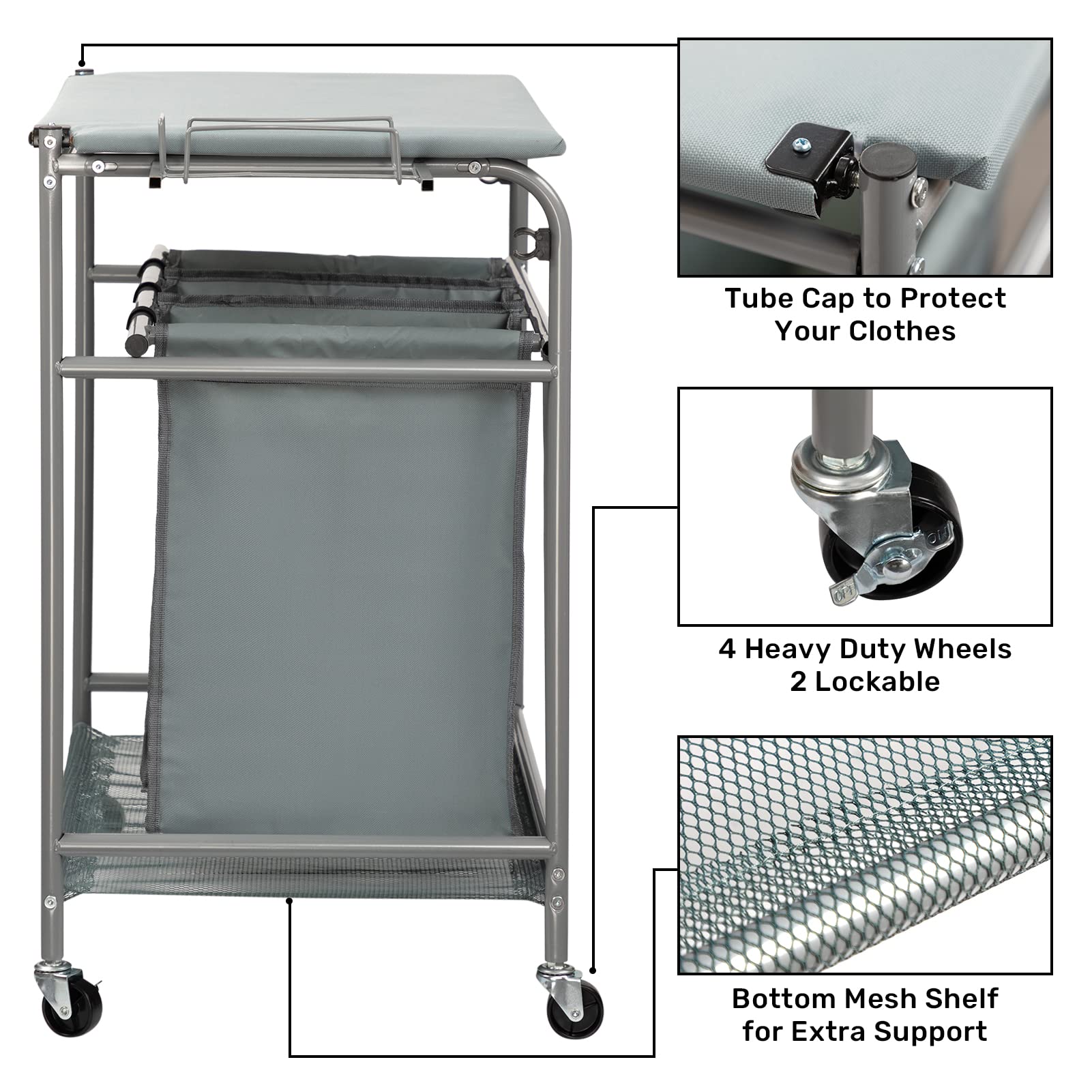 Tube Cap to Protect Your Clothes

ON
OFF

4 Heavy Duty Wheels
2 Lockable

Bottom Mesh Shelf for Extra Support