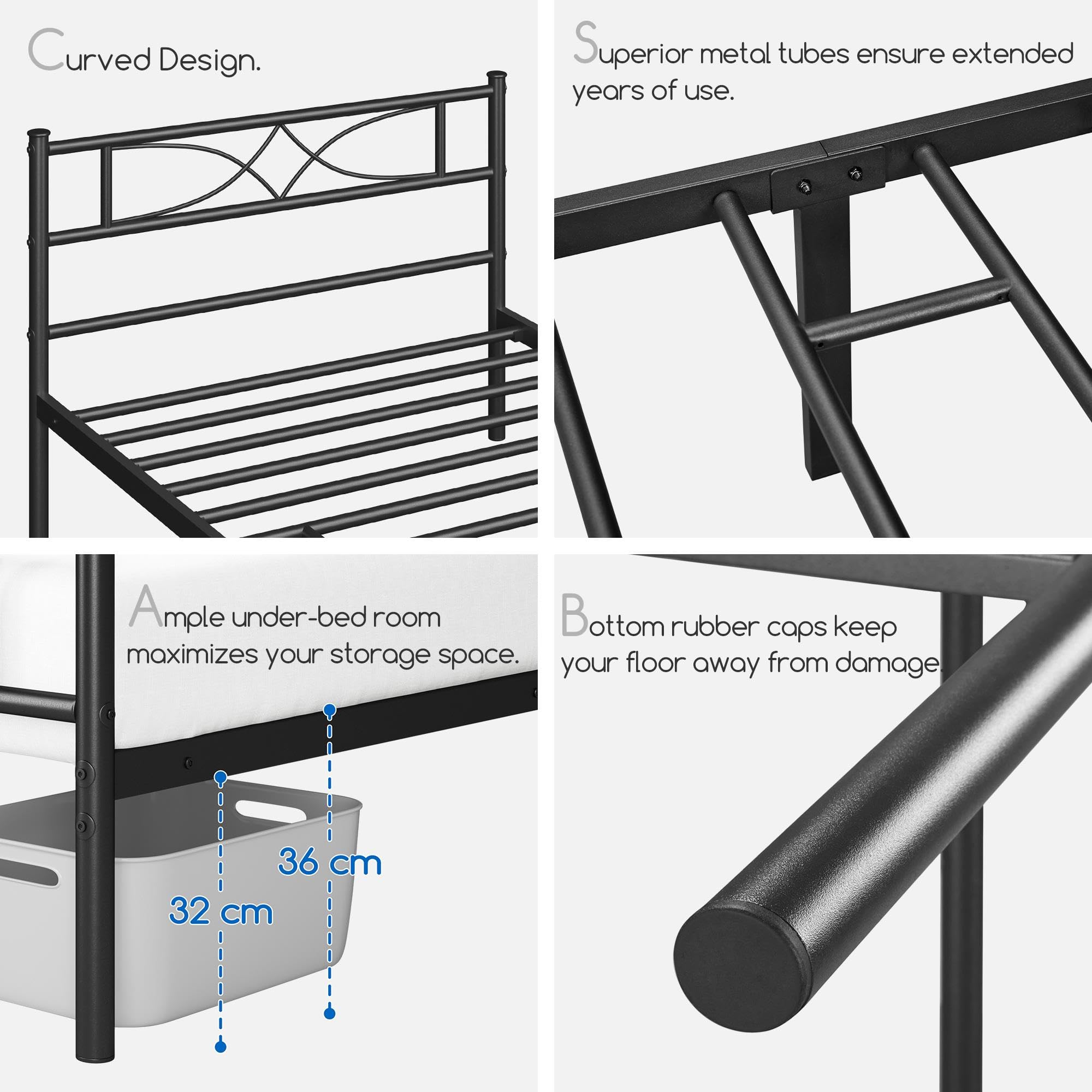 Curved Design.

Superior metal tubes ensure extended years of use.

Ample under-bed room maximizes your storage space.

36 cm

32 cm

Bottom rubber caps keep your floor away from damage.