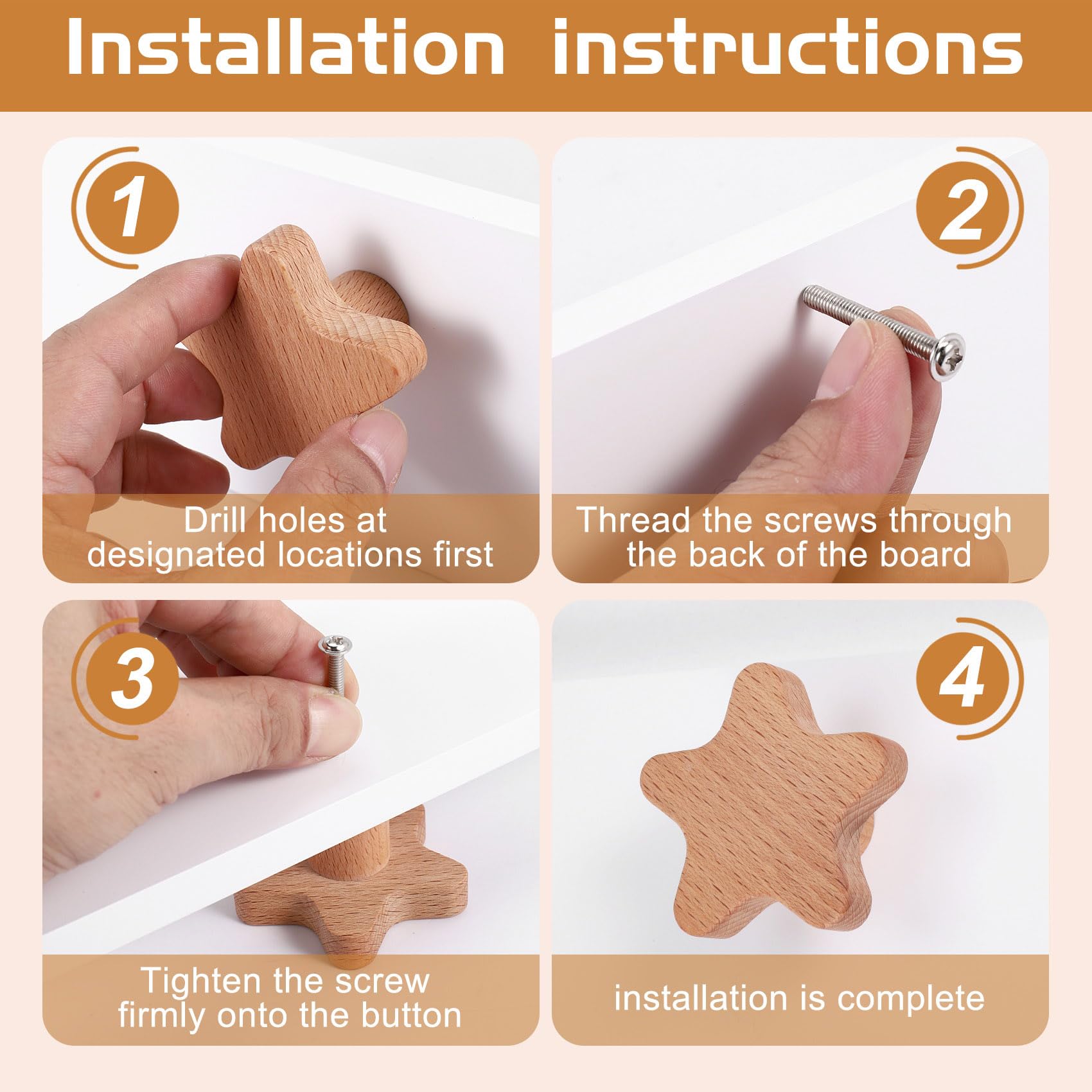 Installation instructions

1

Drill holes at designated locations first

2

Thread the screws through the back of the board

3

Tighten the screw firmly onto the button

4

installation is complete