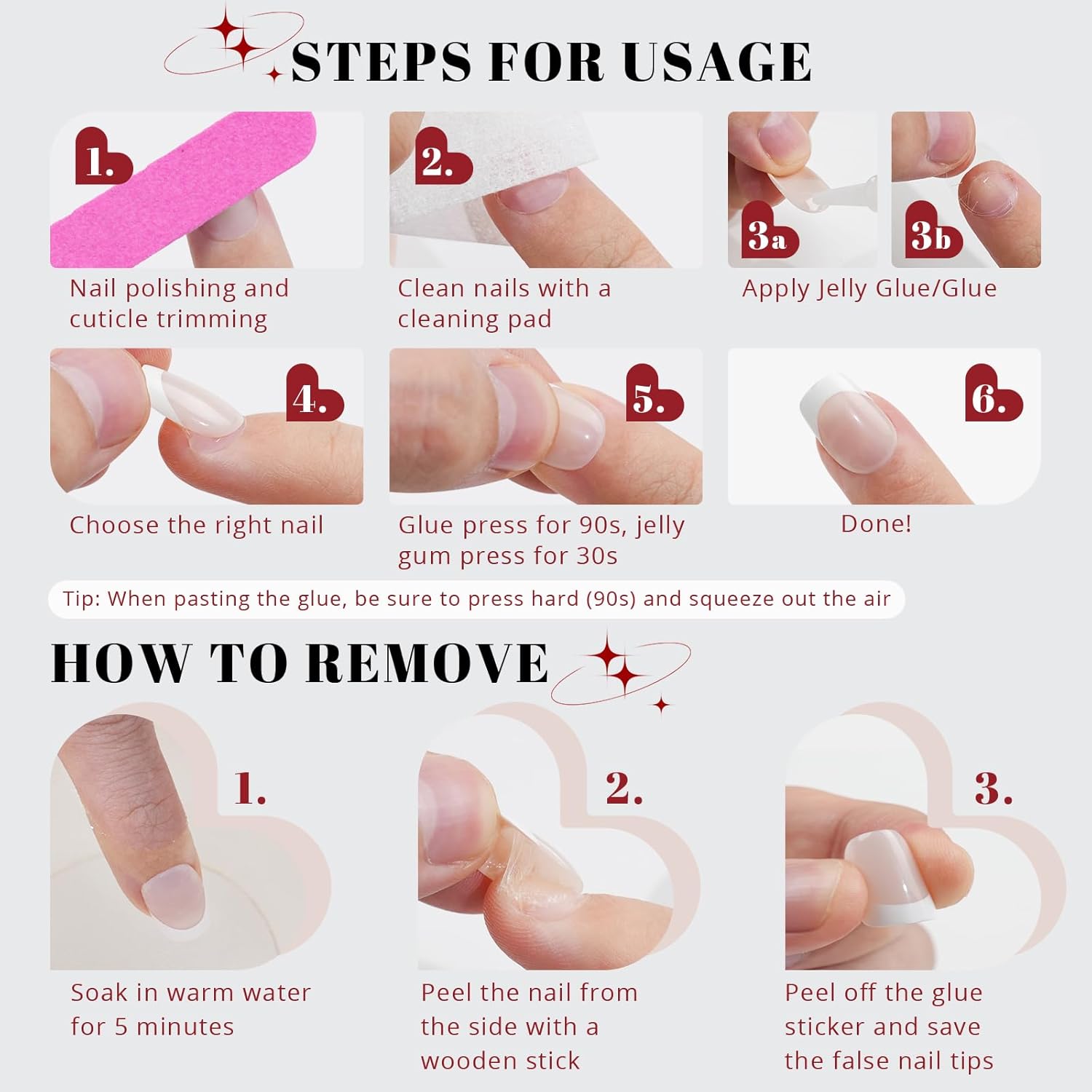 STEPS FOR USAGE

1.

Nail polishing and cuticle trimming

2.

Clean nails with a cleaning pad

3a

3b

Apply Jelly Glue/Glue

4.

Choose the right nail

5.

Glue press for 90s, jelly gum press for 30s

6.

Done!

Tip: When pasting the glue, be sure to press hard (90s) and squeeze out the air

HOW TO REMOVE

1.

Soak in warm water for 5 minutes

2.

Peel the nail from the side with a wooden stick

3.

Peel off the glue sticker and save the false nail tips