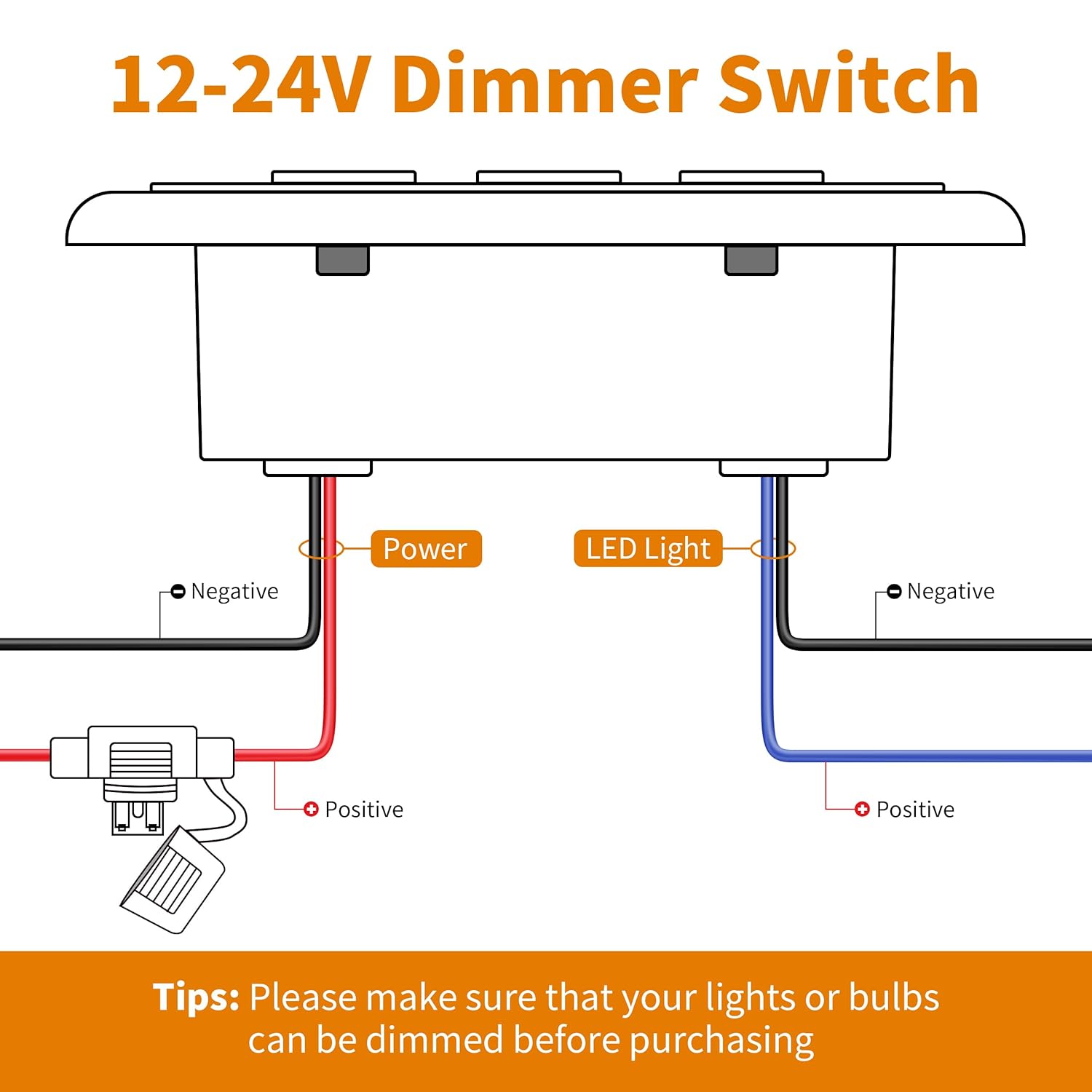 12-24V Dimmer Switch

Power

LED Light

Negative

Negative

Positive

Positive

Tips: Please make sure that your lights or bulbs can be dimmed before purchasing