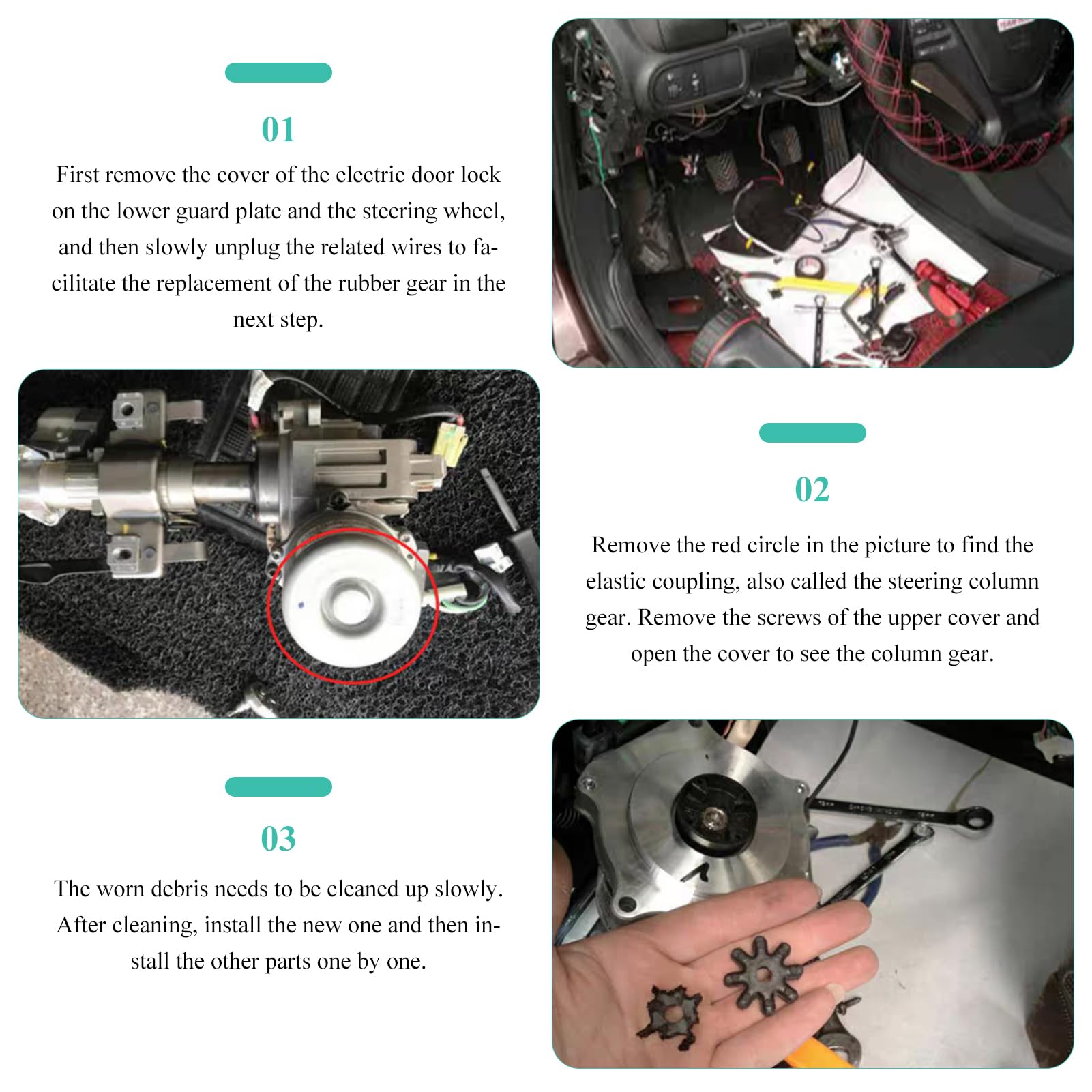 01

First remove the cover of the electric door lock on the lower guard plate and the steering wheel, and then slowly unplug the related wires to facilitate the replacement of the rubber gear in the next step.

02

Remove the red circle in the picture to find the elastic coupling, also called the steering column gear. Remove the screws of the upper cover and open the cover to see the column gear.

03

The worn debris needs to be cleaned up slowly. After cleaning, install the new one and then install the other parts one by one.