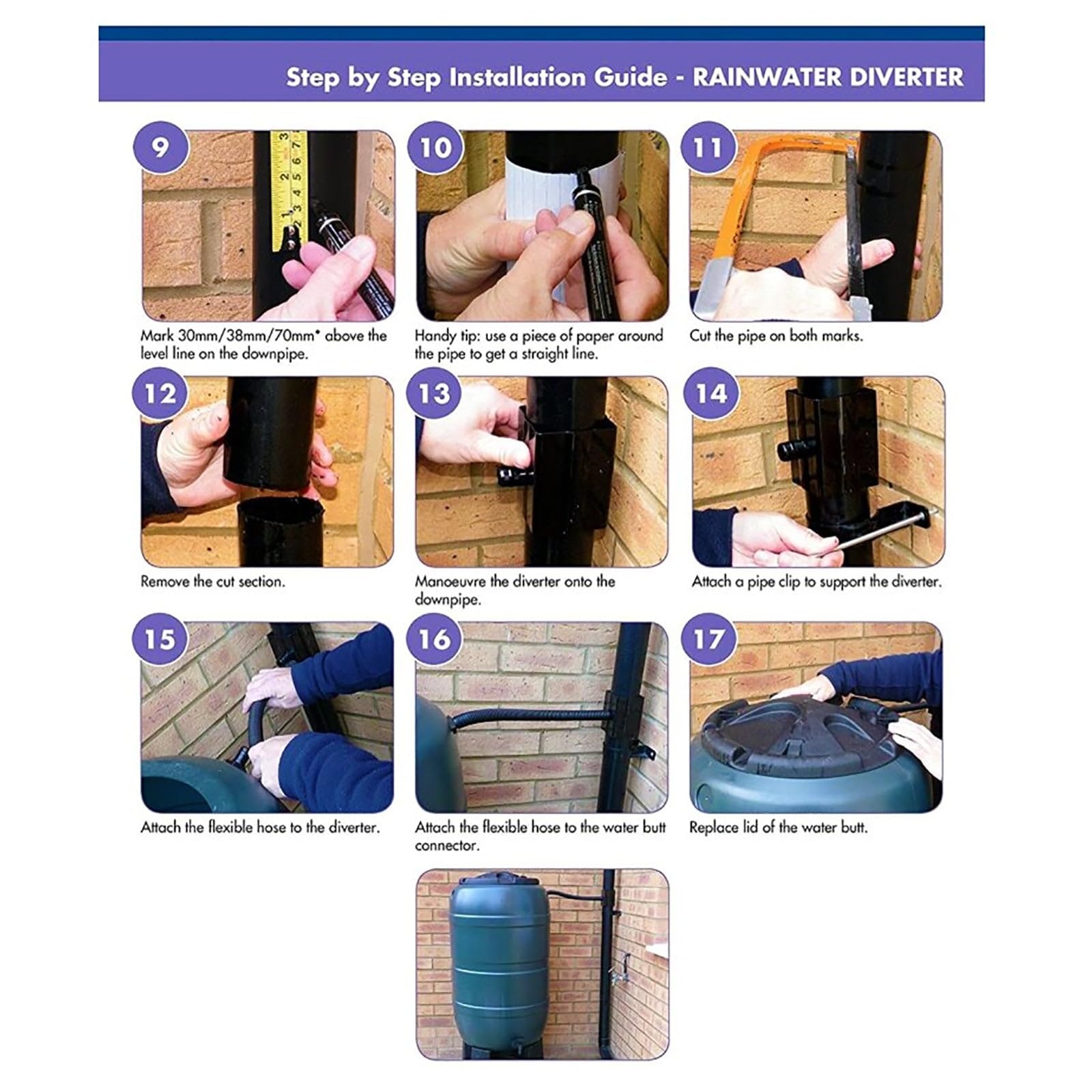 Step by Step Installation Guide - RAINWATER DIVERTER

9

Mark 30mm/38mm/70mm* above the level line on the downpipe.

10

Handy tip: use a piece of paper around the pipe to get a straight line.

11

Cut the pipe on both marks.

12

Remove the cut section.

13

Manoeuvre the diverter onto the downpipe.

14

Attach a pipe clip to support the diverter.

15

Attach the flexible hose to the diverter.

16

Attach the flexible hose to the water butt connector.

17

Replace lid of the water butt.