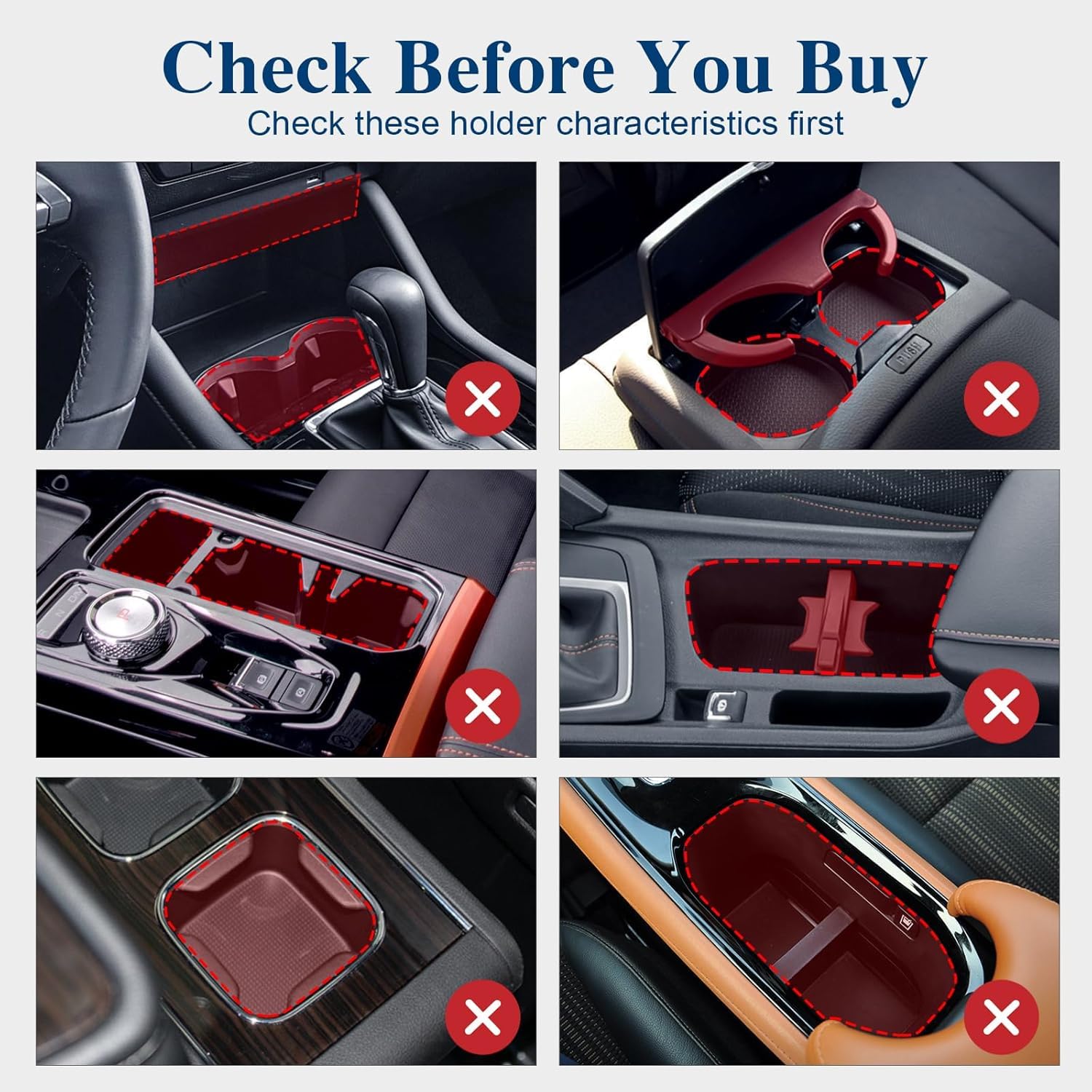 Check Before You Buy
Check these holder characteristics first

PUSH