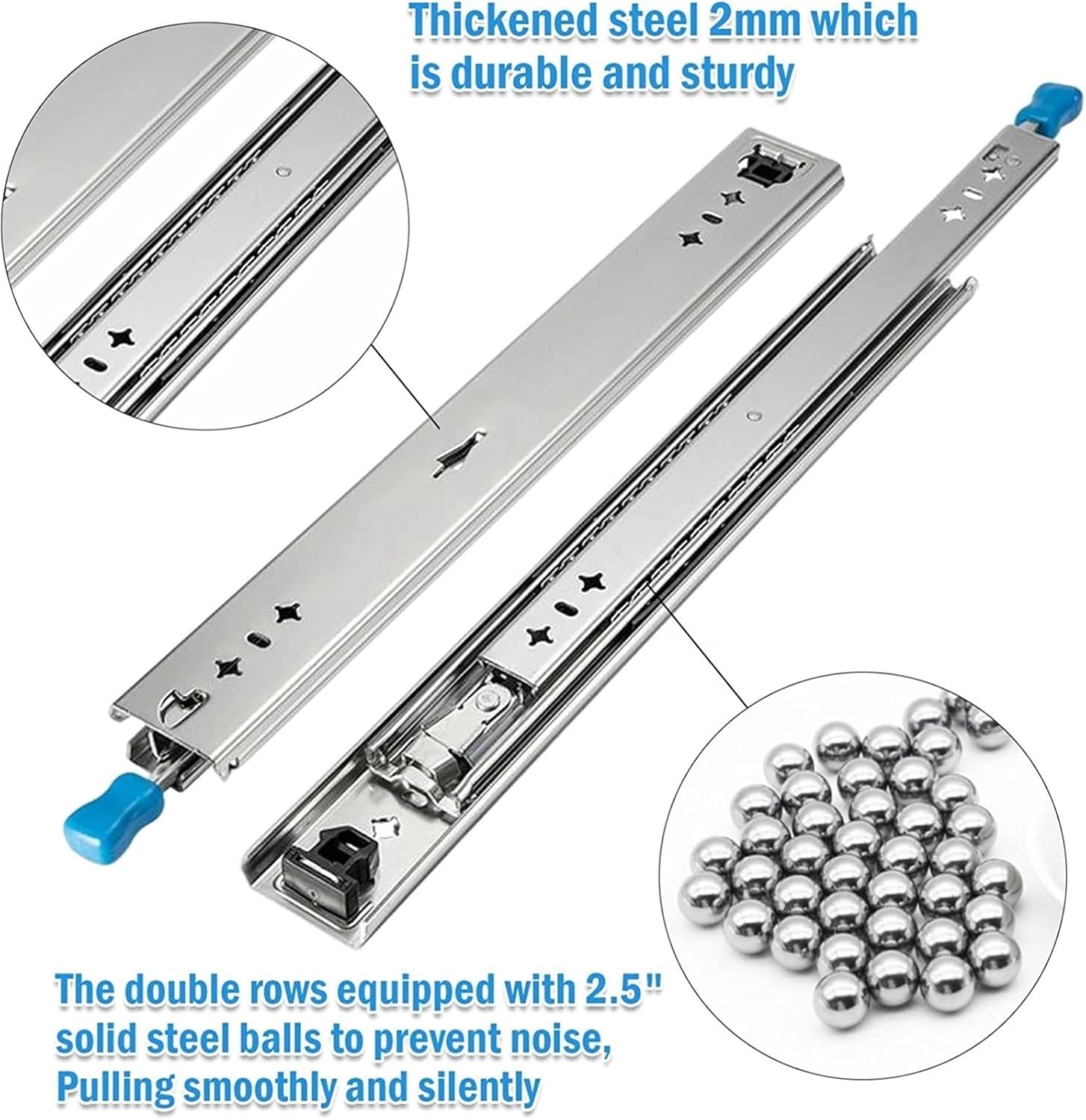 Thickened steel 2mm which is durable and sturdy

The double rows equipped with 2.5" solid steel balls to prevent noise, Pulling smoothly and silently