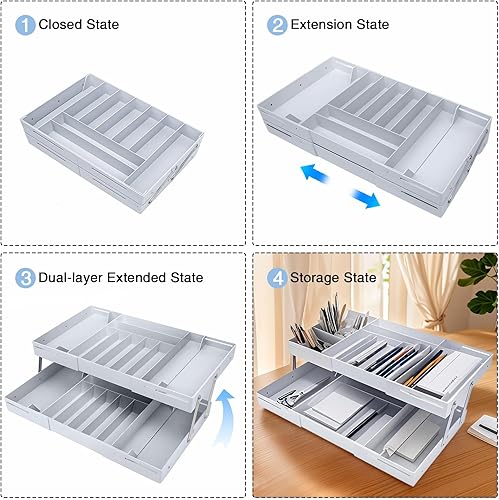 1 Closed State

2 Extension State

3 Dual-layer Extended State

4 Storage State