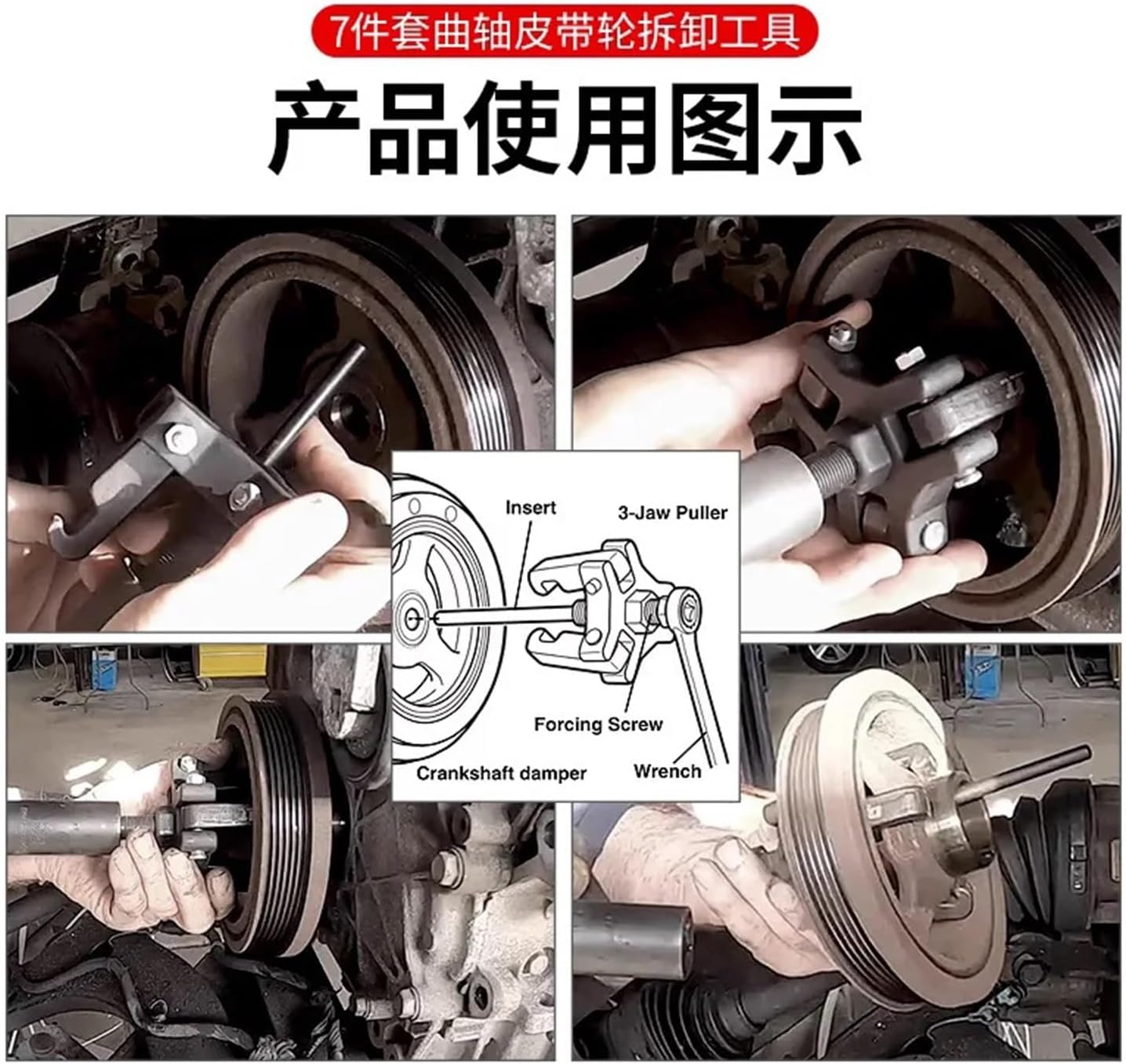 7件套曲轴皮带轮拆卸工具

产品使用图示

Insert

3-Jaw Puller

Forcing Screw

Crankshaft damper

Wrench