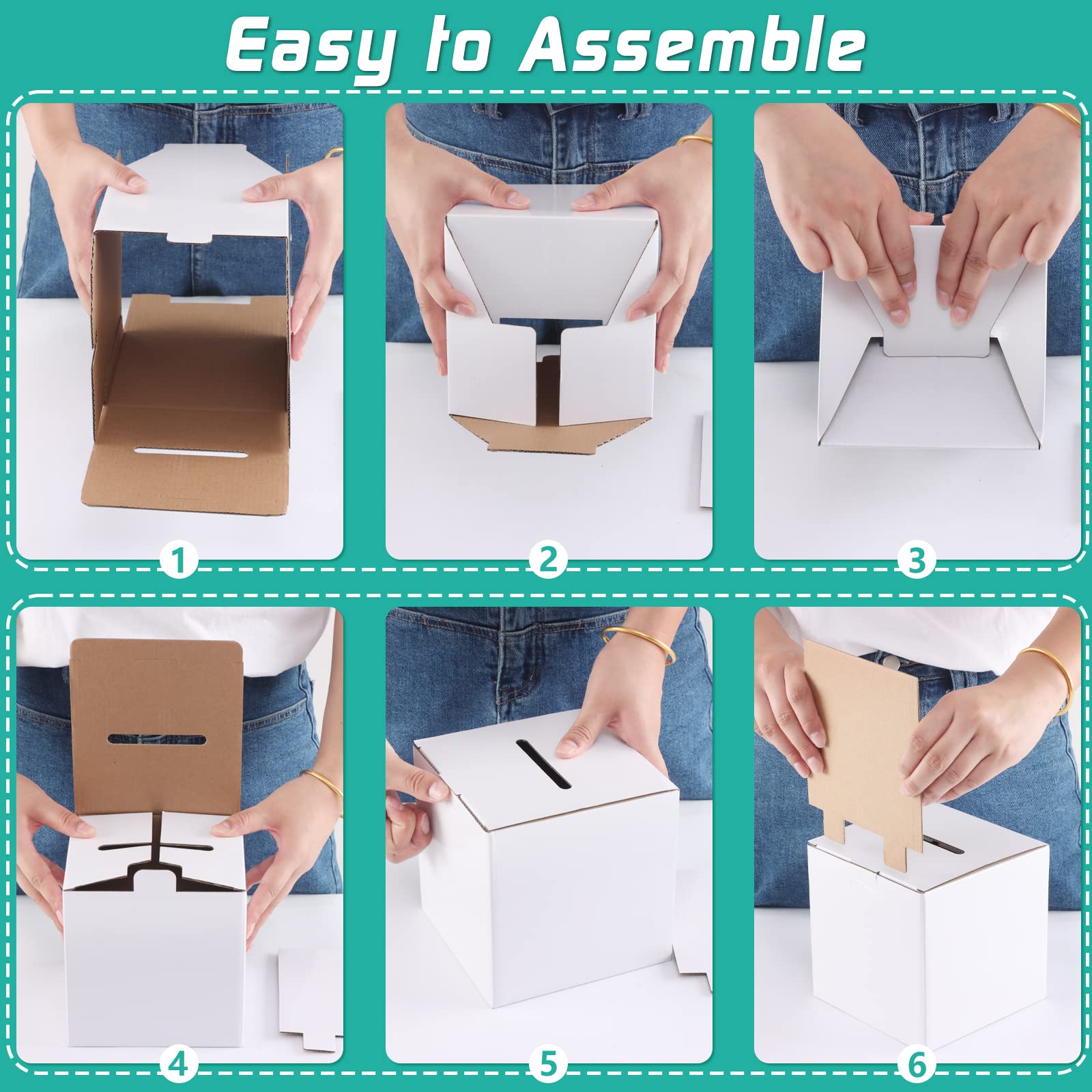 Easy to Assemble

1

2

3

4

5

6