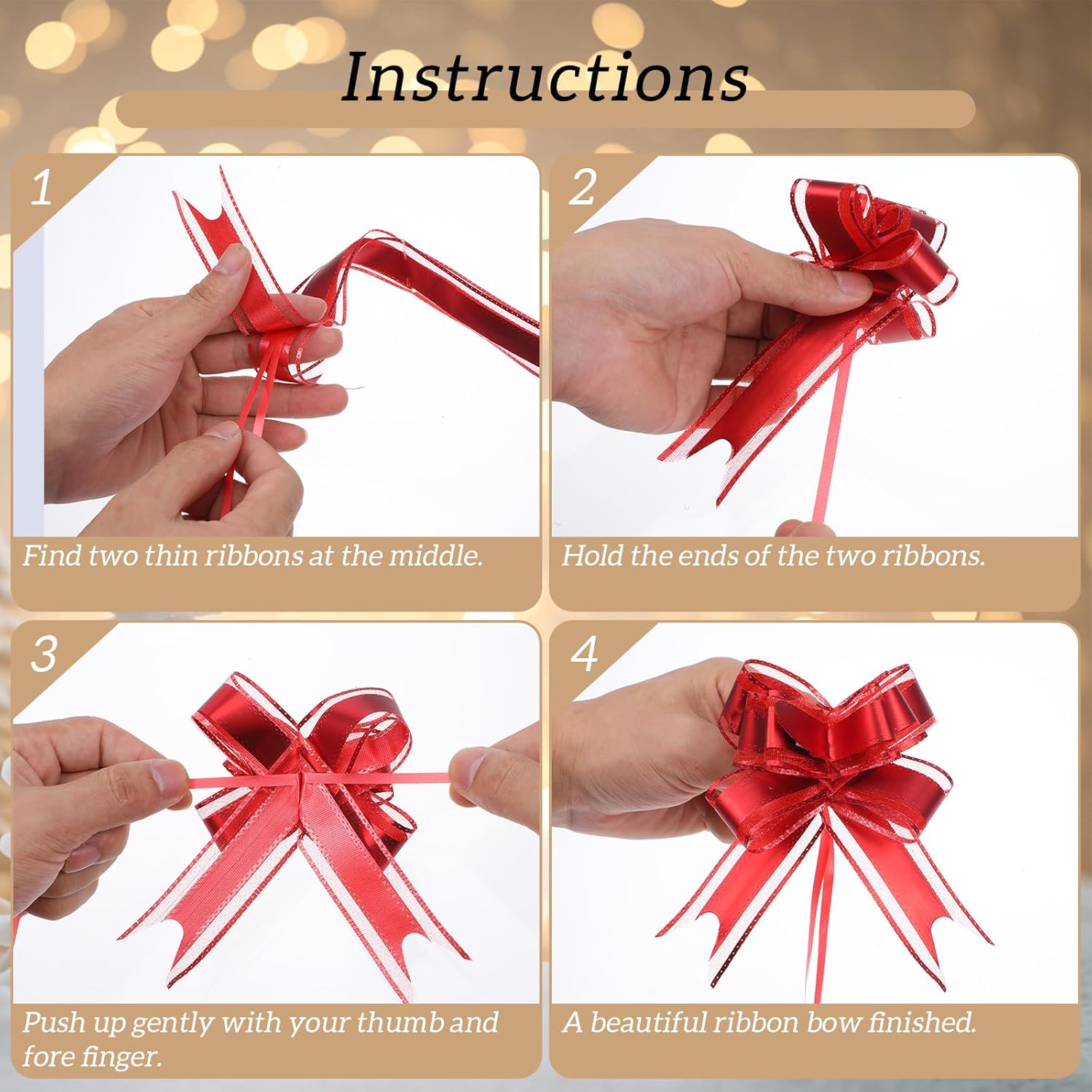 Instructions

1

Find two thin ribbons at the middle.

2

Hold the ends of the two ribbons.

3

Push up gently with your thumb and fore finger.

4

A beautiful ribbon bow finished.