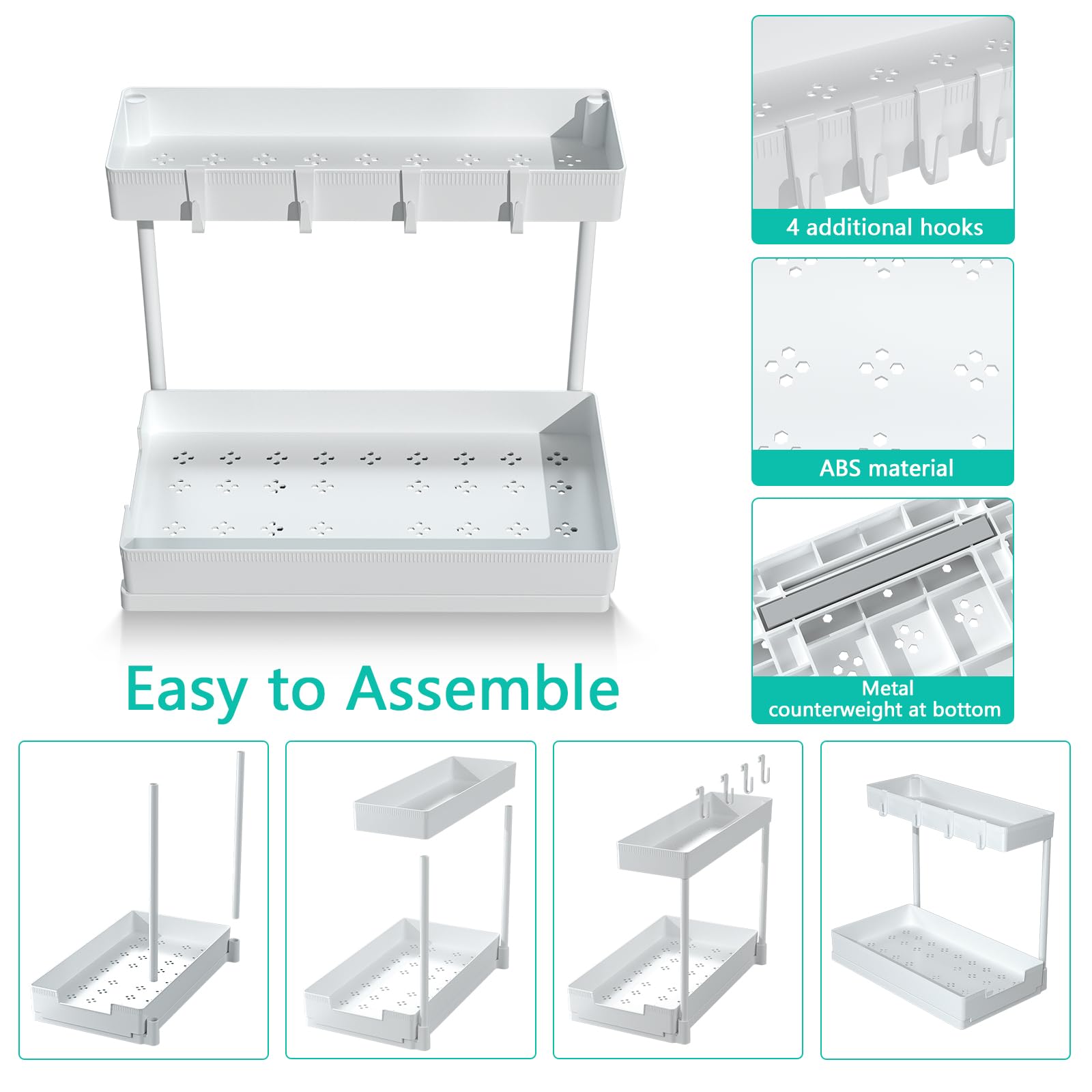 4 additional hooks

ABS material

Metal counterweight at bottom

Easy to Assemble