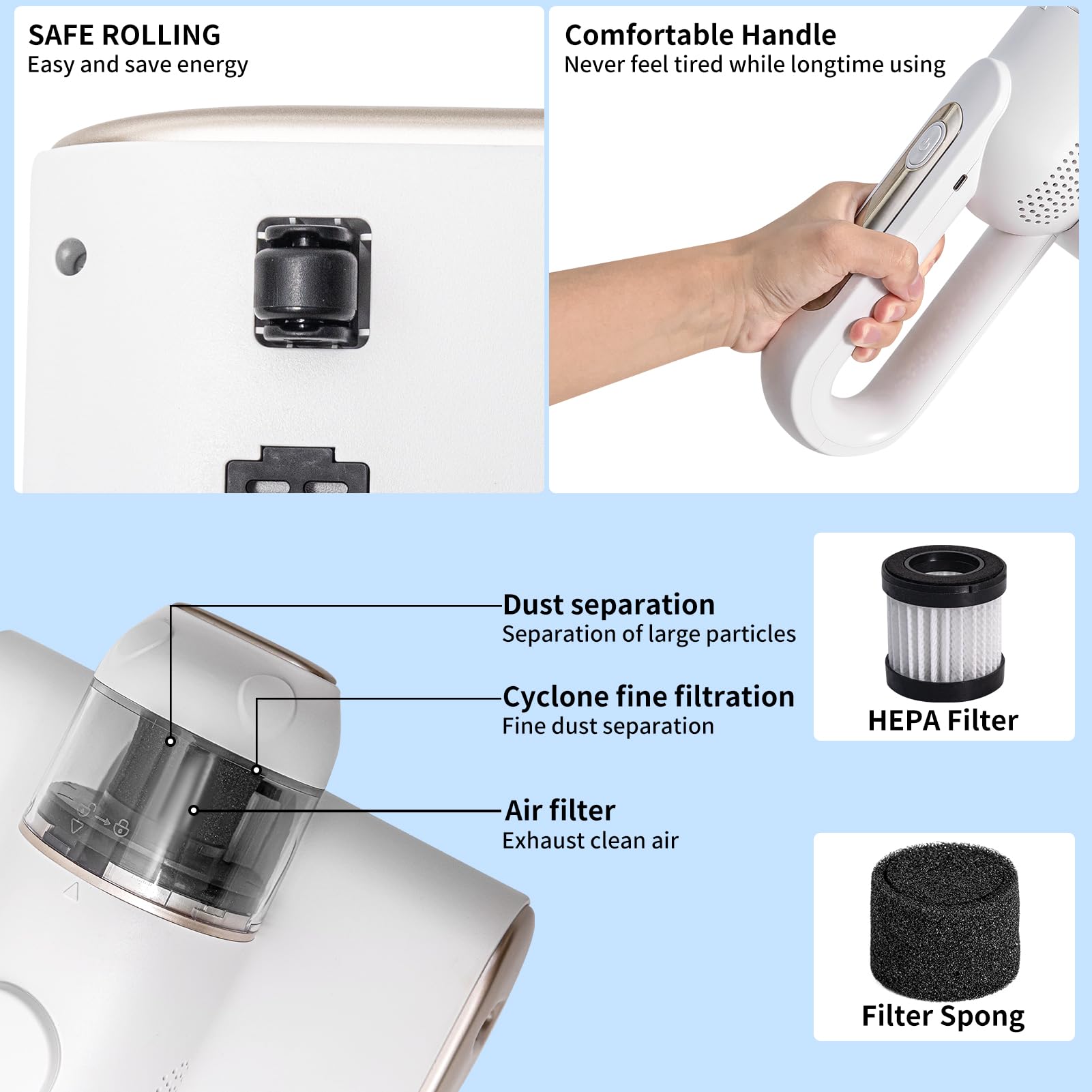 SAFE ROLLING
Easy and save energy

Comfortable Handle
Never feel tired while longtime using

Dust separation
Separation of large particles

Cyclone fine filtration
Fine dust separation

Air filter
Exhaust clean air

HEPA Filter

Filter Spong