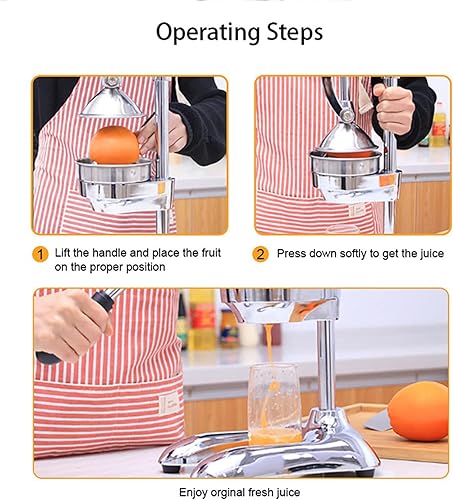 Operating Steps

1 Lift the handle and place the fruit on the proper position

2 Press down softly to get the juice

Enjoy orginal fresh juice