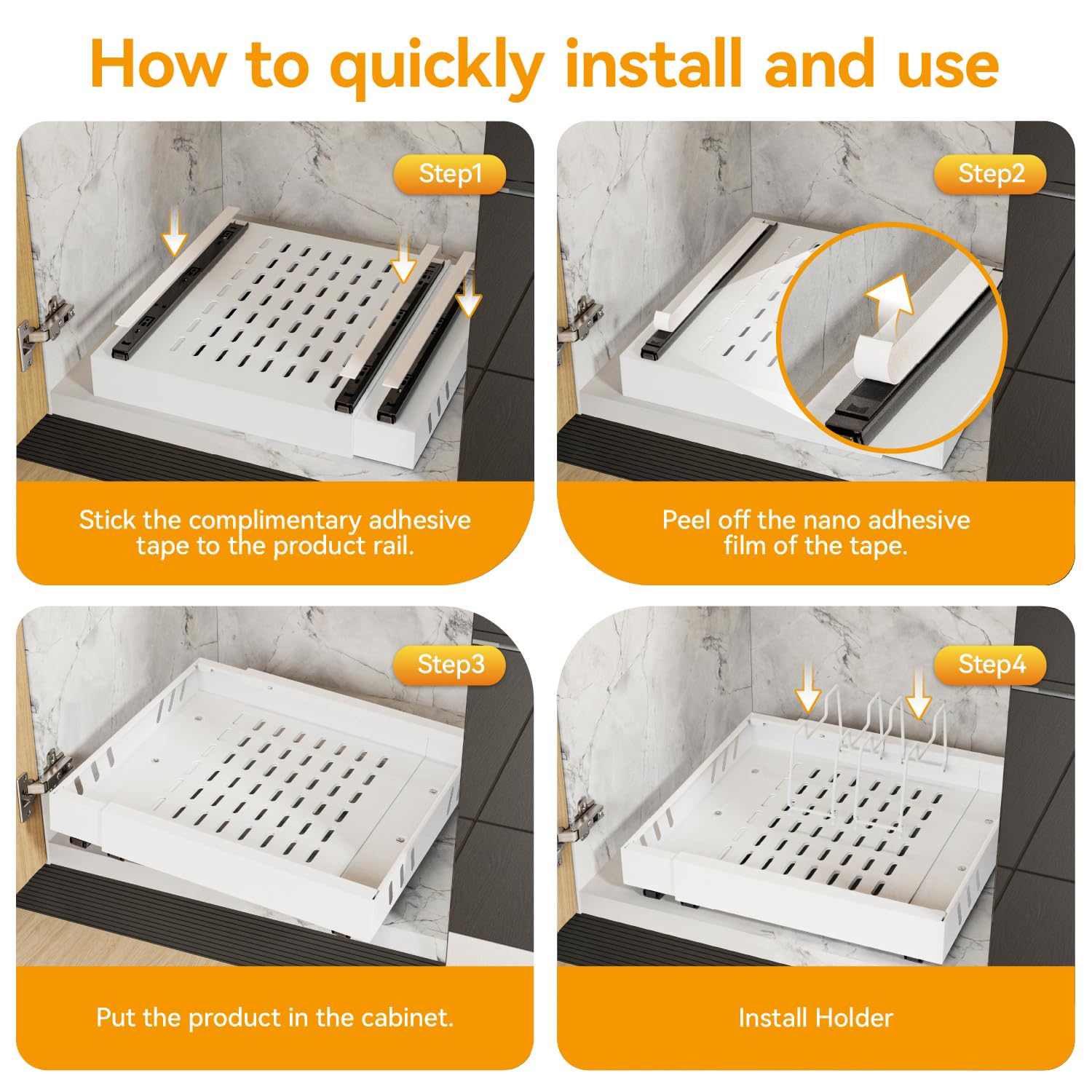 How to quickly install and use

Step1

Stick the complimentary adhesive tape to the product rail.

Step2

Peel off the nano adhesive film of the tape.

Step3

Put the product in the cabinet.

Step4

Install Holder