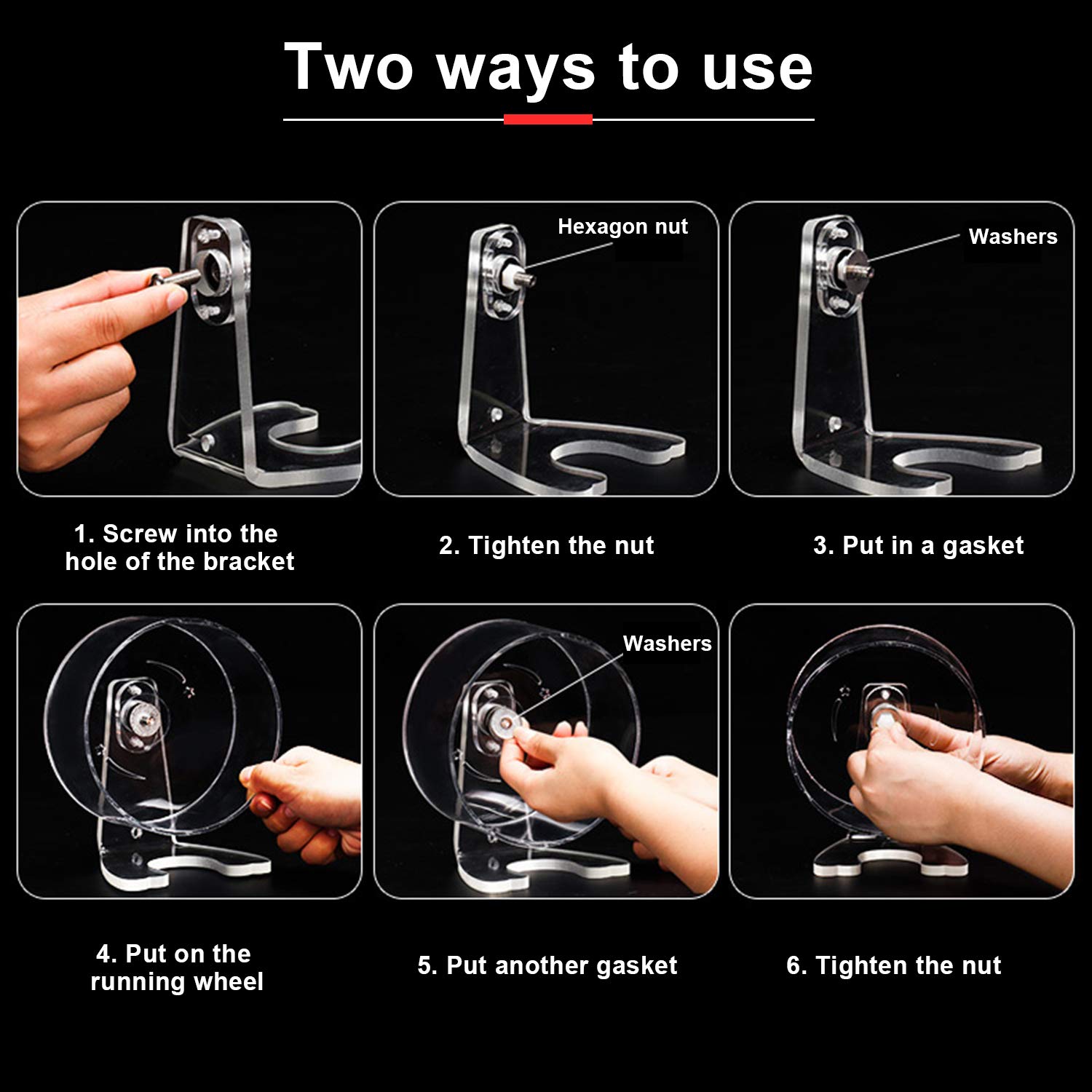 Two ways to use

1. Screw into the hole of the bracket

Hexagon nut

2. Tighten the nut

Washers

3. Put in a gasket

4. Put on the running wheel

Washers

5. Put another gasket

6. Tighten the nut