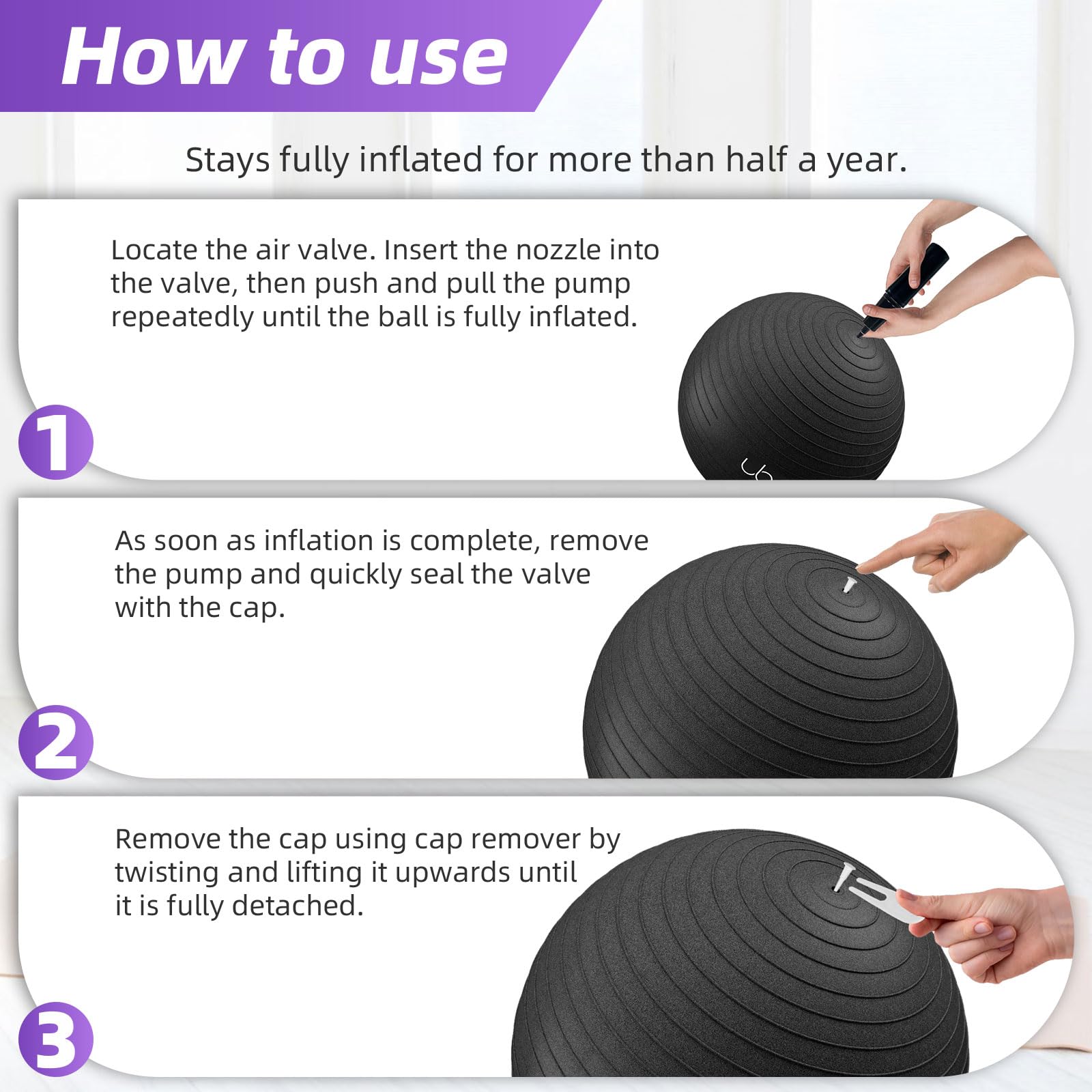 How to use

Stays fully inflated for more than half a year.

Locate the air valve. Insert the nozzle into the valve, then push and pull the pump repeatedly until the ball is fully inflated.

1

As soon as inflation is complete, remove the pump and quickly seal the valve with the cap.

2

Remove the cap using cap remover by twisting and lifting it upwards until it is fully detached.

3