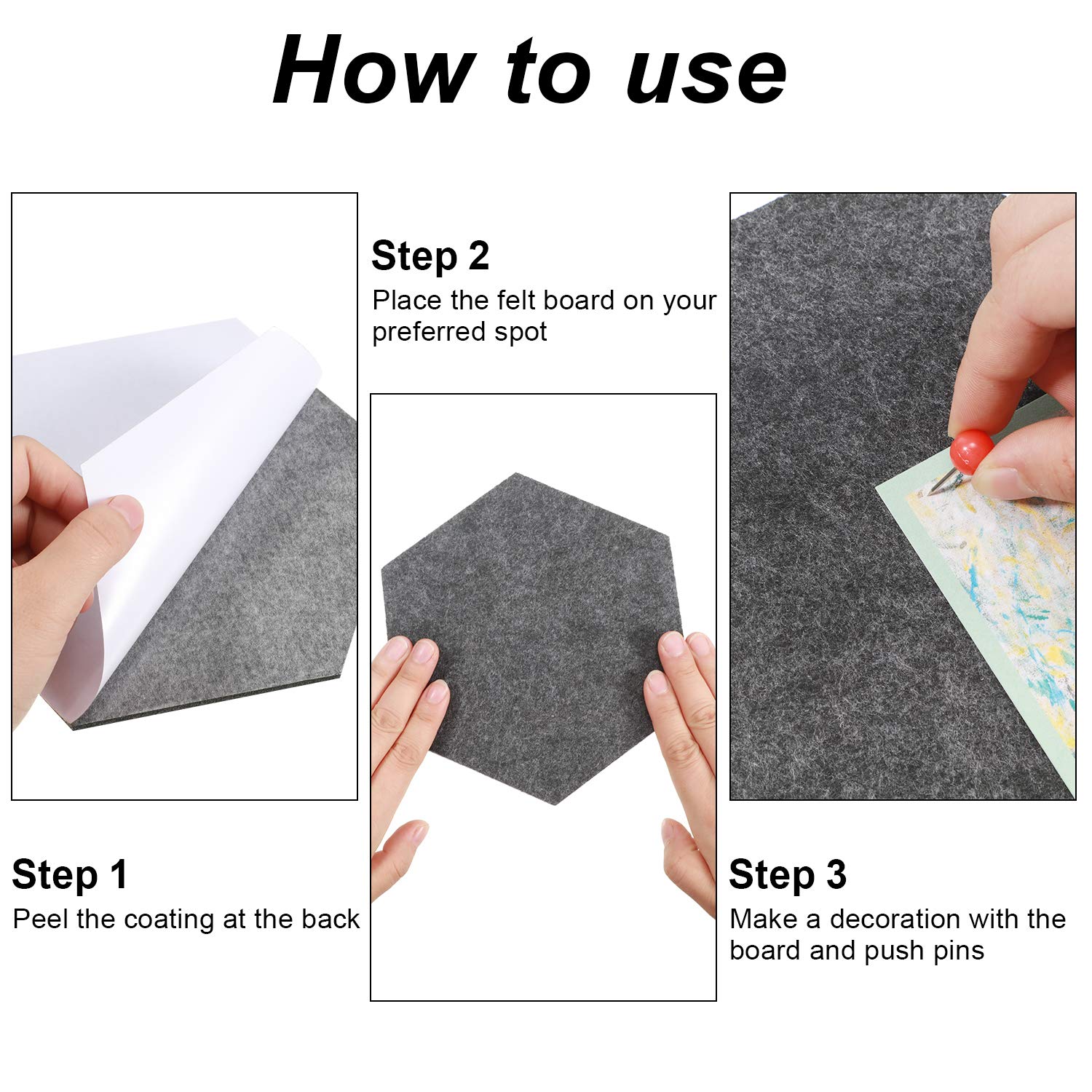 How to use

Step 1
Peel the coating at the back

Step 2
Place the felt board on your preferred spot

Step 3
Make a decoration with the board and push pins