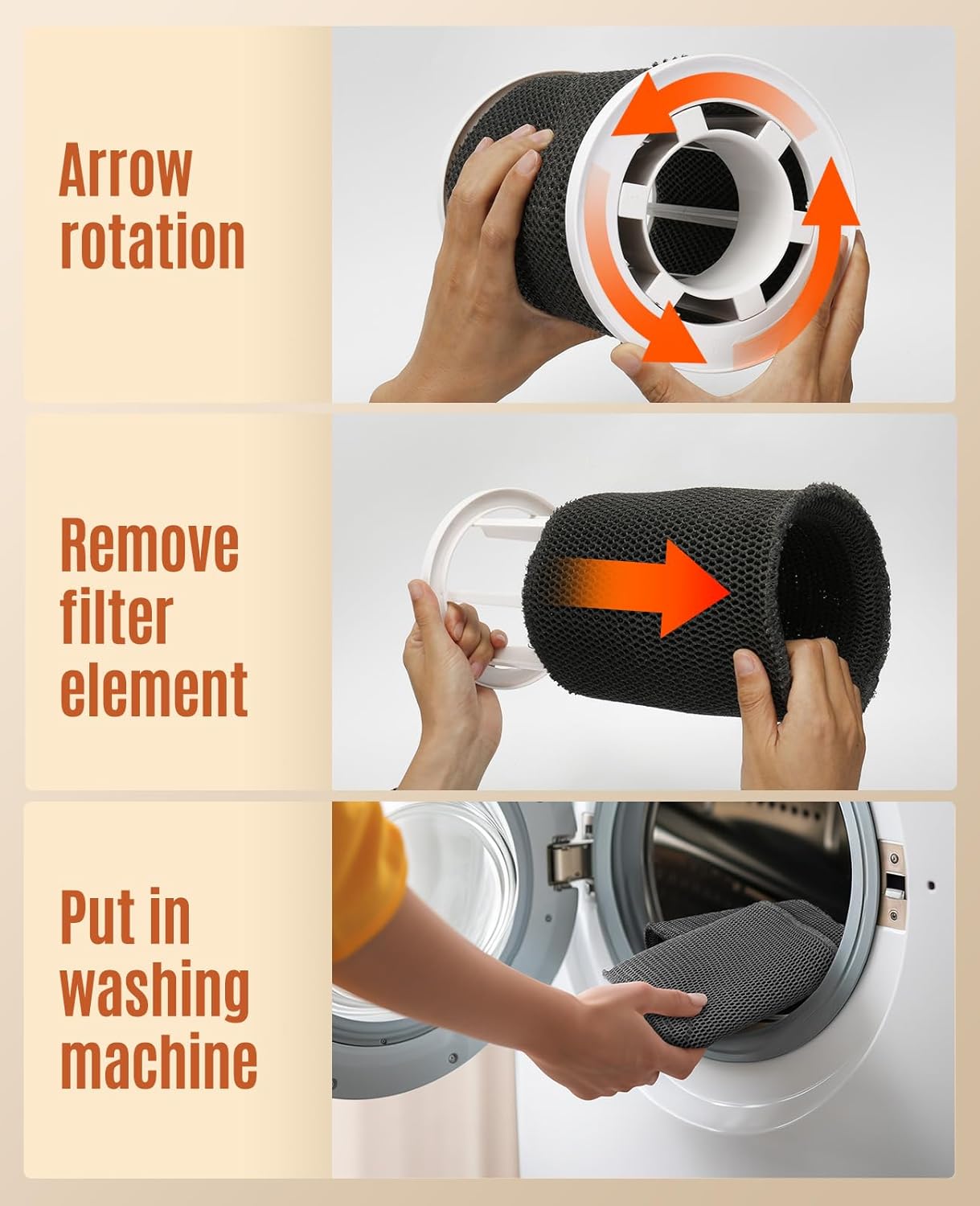 Arrow rotation

Remove filter element

Put in washing machine