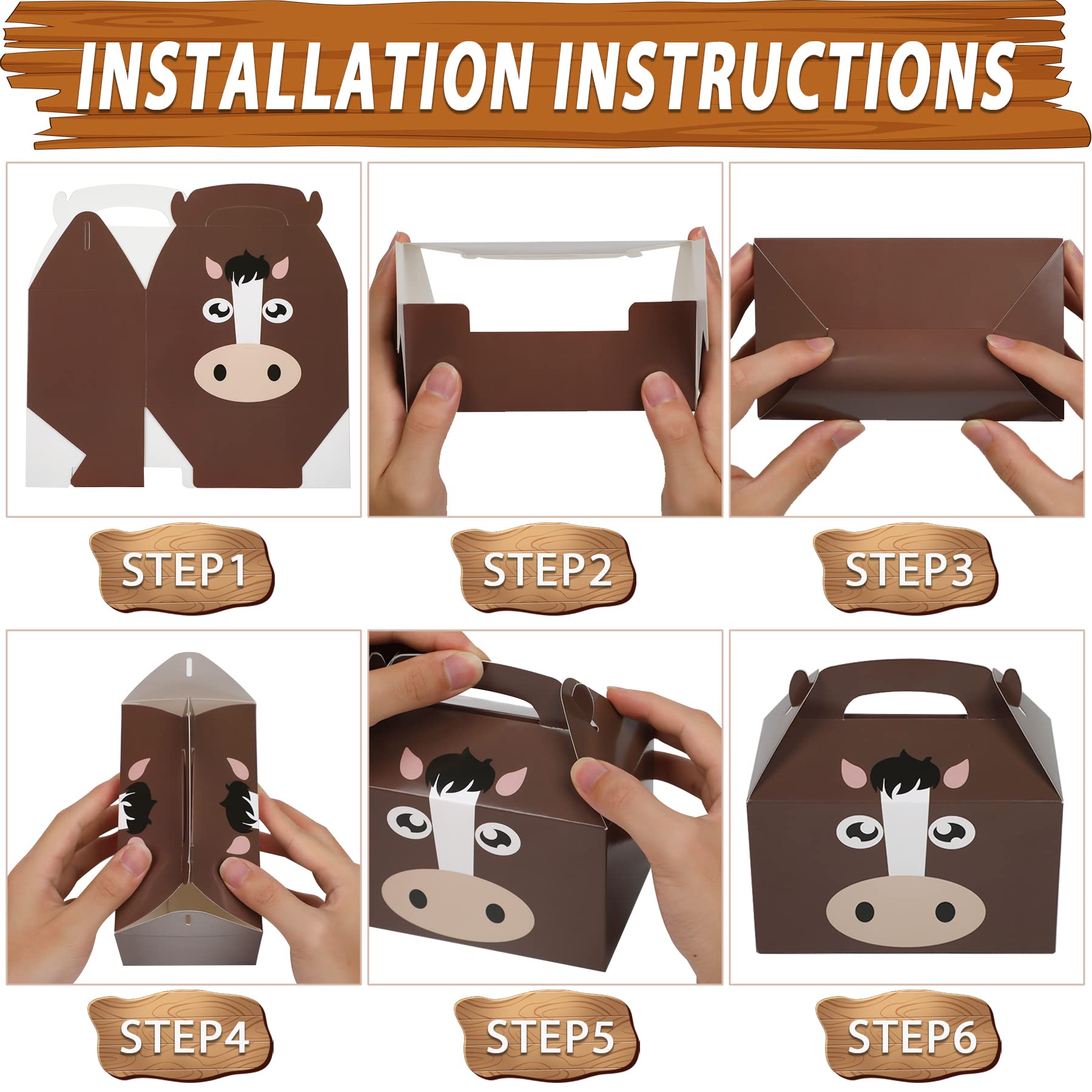 INSTALLATION INSTRUCTIONS

STEP1

STEP2

STEP3

STEP4

STEP5

STEP6