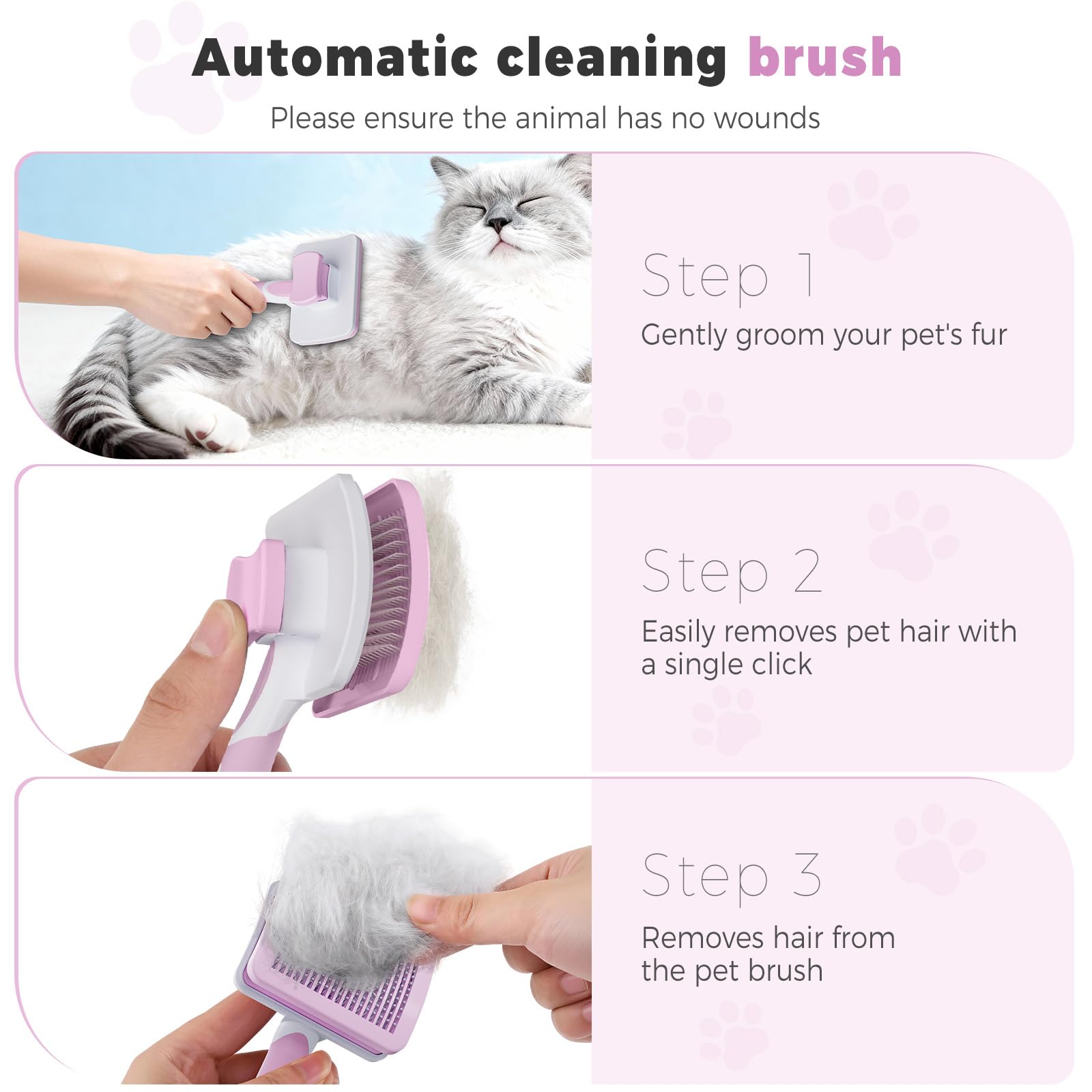 Automatic cleaning brush

Please ensure the animal has no wounds

Step 1

Gently groom your pet's fur

Step 2

Easily removes pet hair with a single click

Step 3

Removes hair from the pet brush