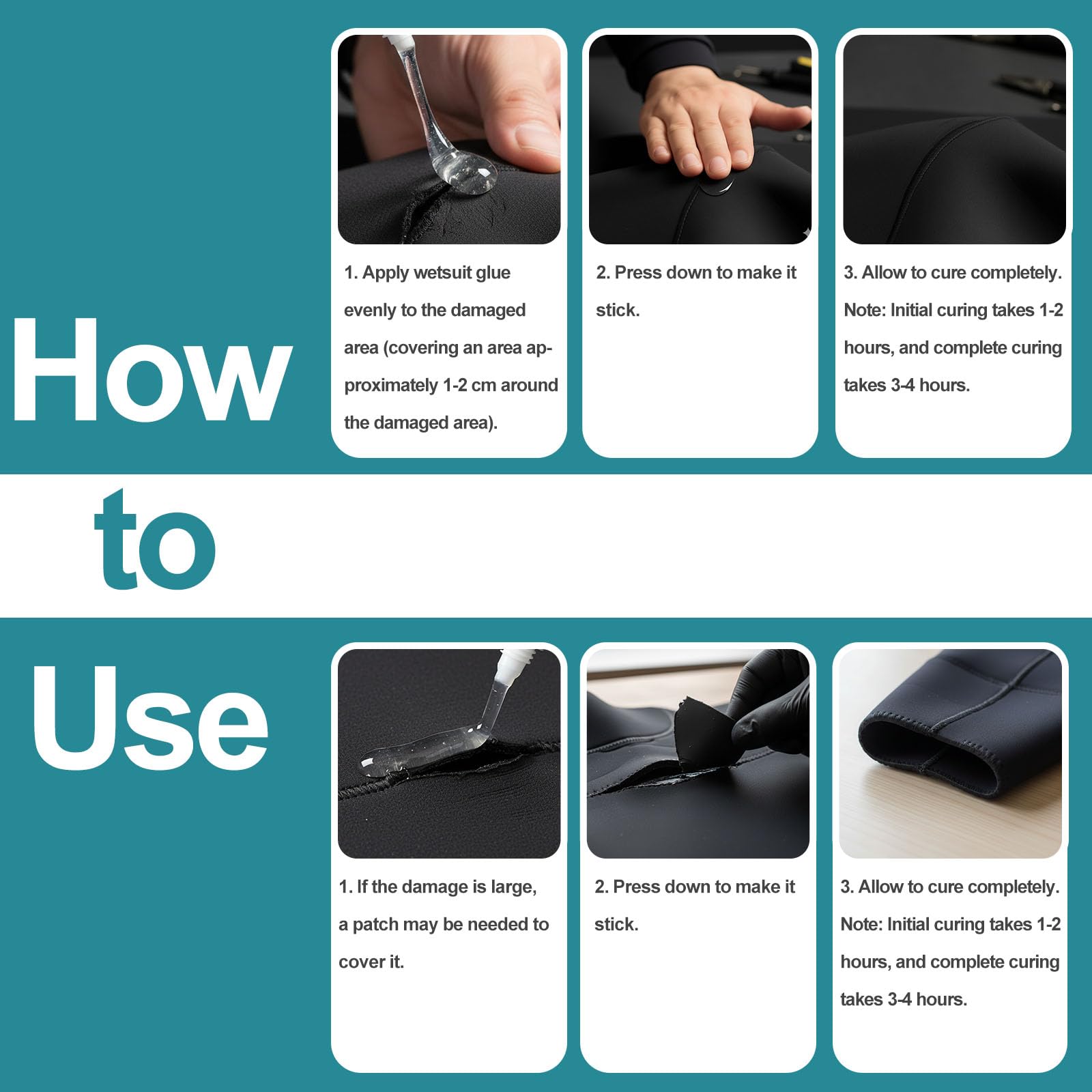 How to Use

1. Apply wetsuit glue evenly to the damaged area (covering an area approximately 1-2 cm around the damaged area).

2. Press down to make it stick.

3. Allow to cure completely. Note: Initial curing takes 1-2 hours, and complete curing takes 3-4 hours.

1. If the damage is large, a patch may be needed to cover it.

2. Press down to make it stick.

3. Allow to cure completely. Note: Initial curing takes 1-2 hours, and complete curing takes 3-4 hours.