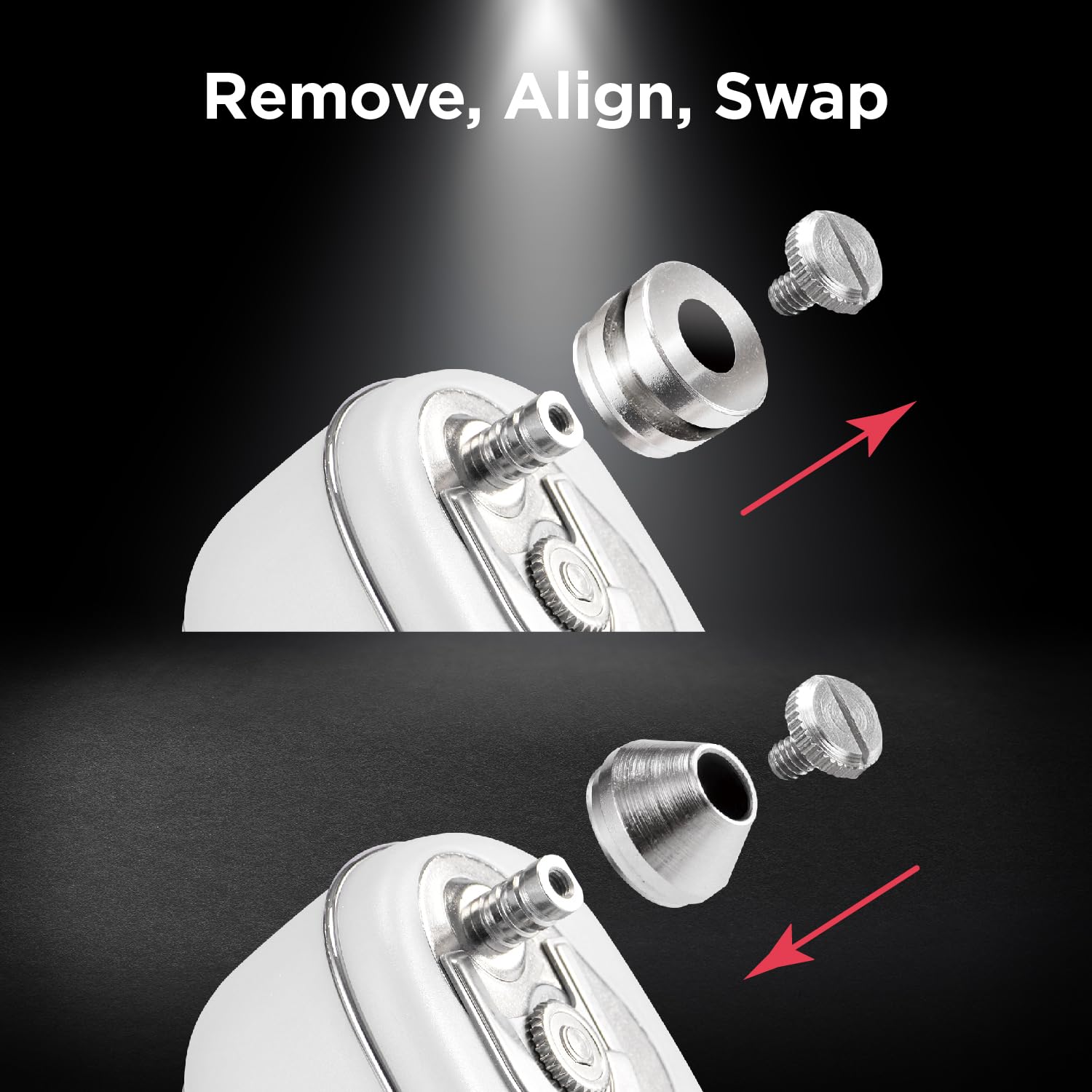 Remove, Align, Swap