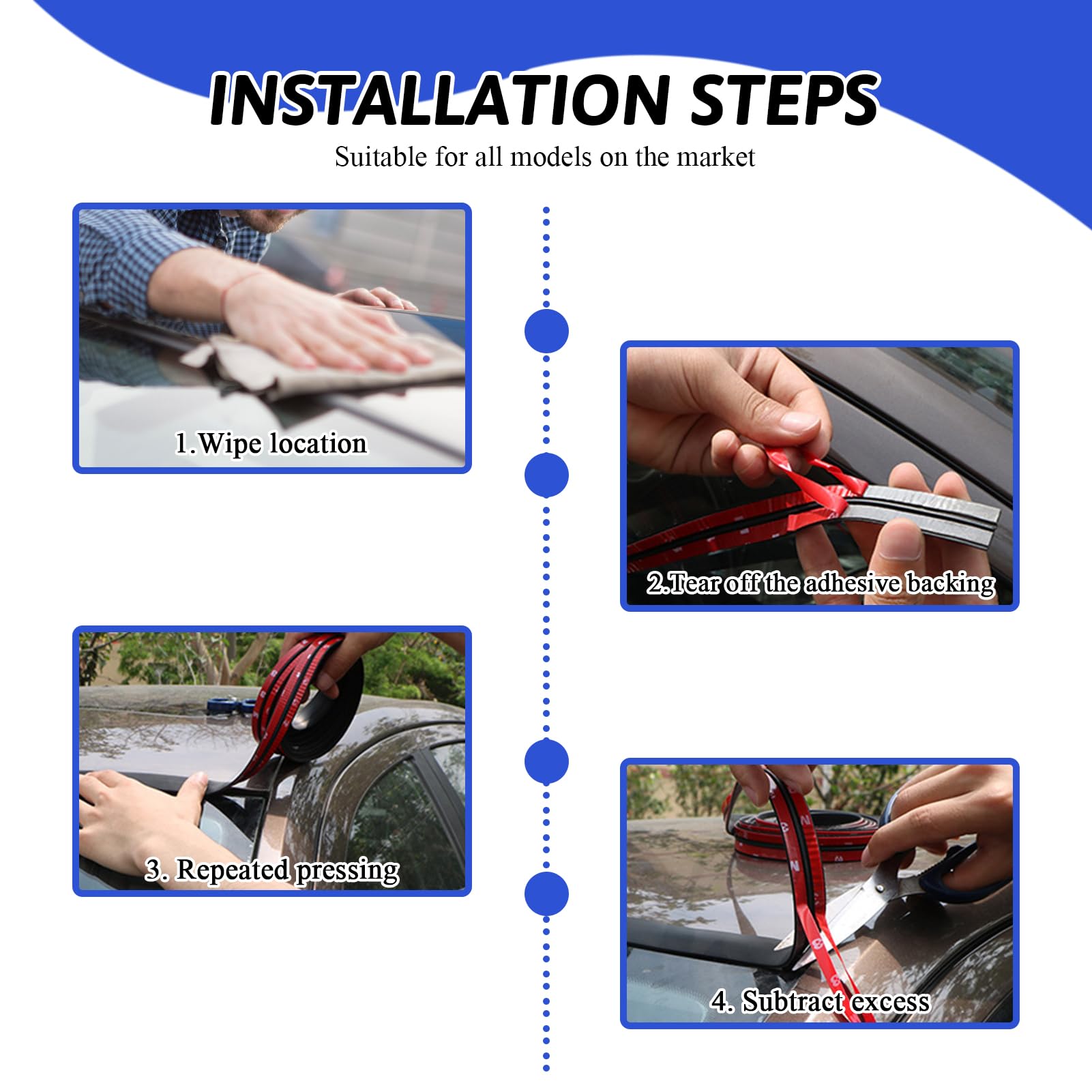 INSTALLATION STEPS

Suitable for all models on the market

1.Wipe location

2.Tear off the adhesive backing

3. Repeated pressing

4. Subtract excess