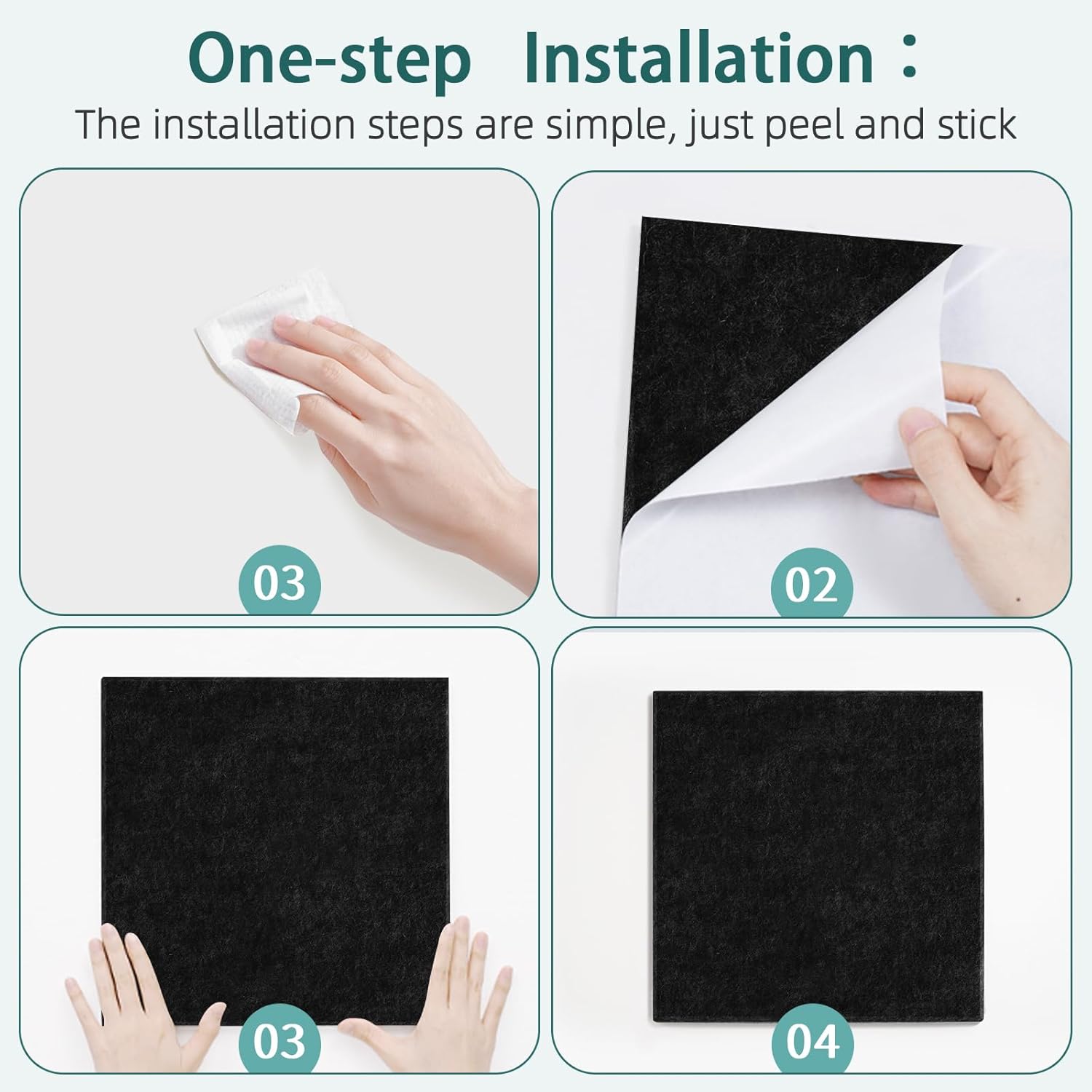 One-step Installation：

The installation steps are simple, just peel and stick

03

02

03

04