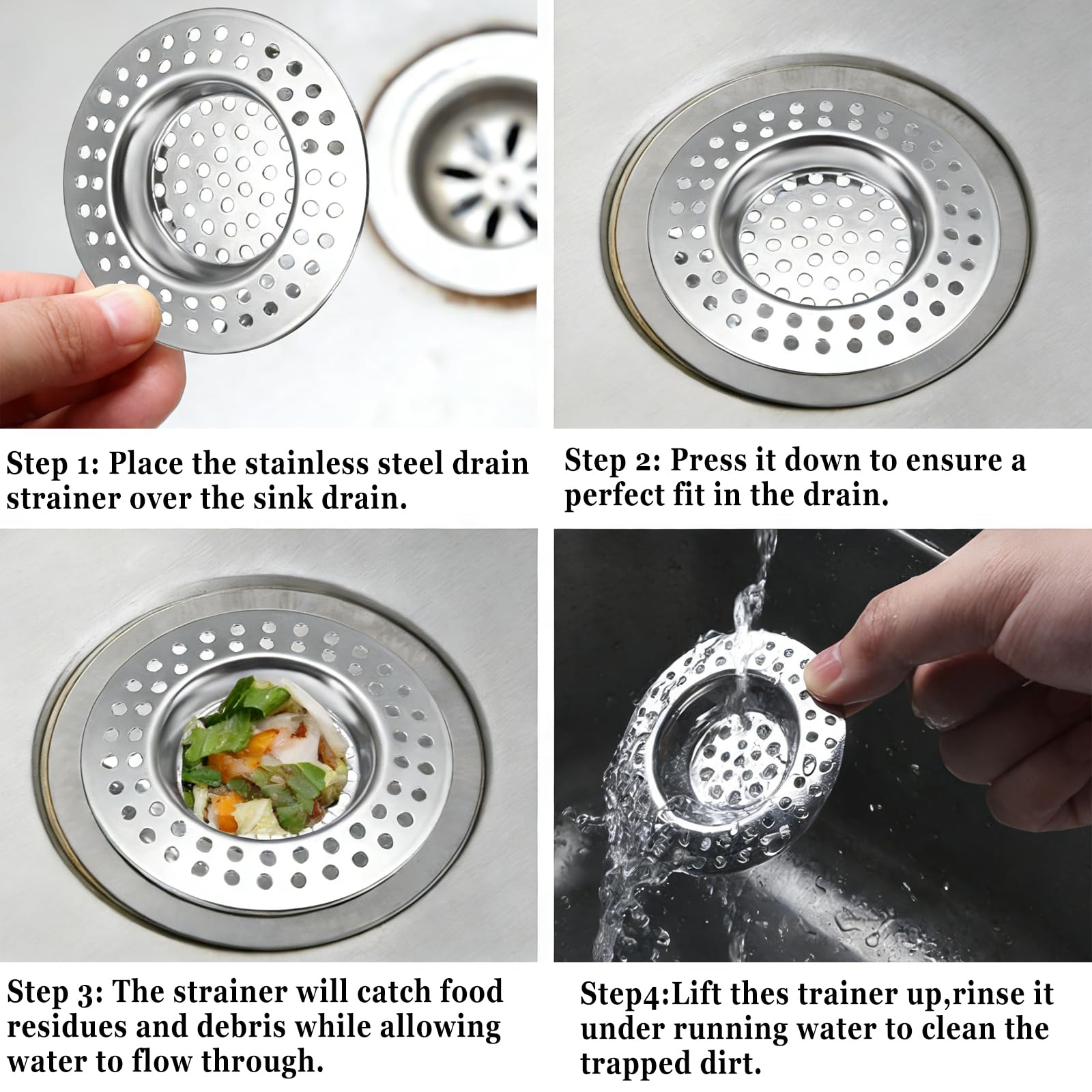 Step 1: Place the stainless steel drain strainer over the sink drain.

Step 2: Press it down to ensure a perfect fit in the drain.

Step 3: The strainer will catch food residues and debris while allowing water to flow through.

Step4:Lift thes trainer up,rinse it under running water to clean the trapped dirt.