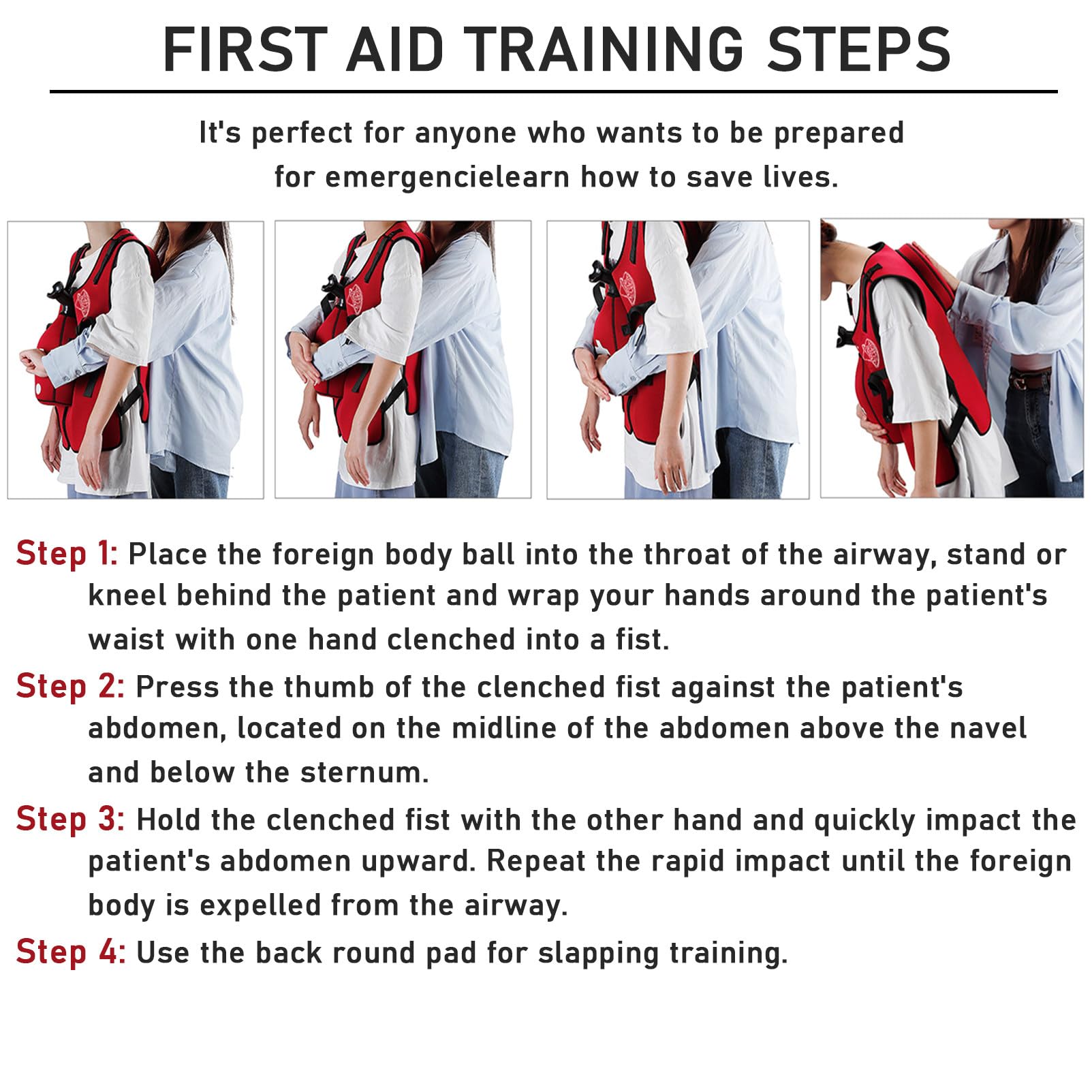 FIRST AID TRAINING STEPS

It's perfect for anyone who wants to be prepared for emergencielearn how to save lives.

Step 1: Place the foreign body ball into the throat of the airway, stand or kneel behind the patient and wrap your hands around the patient's waist with one hand clenched into a fist.

Step 2: Press the thumb of the clenched fist against the patient's abdomen, located on the midline of the abdomen above the navel and below the sternum.

Step 3: Hold the clenched fist with the other hand and quickly impact the patient's abdomen upward. Repeat the rapid impact until the foreign body is expelled from the airway.

Step 4: Use the back round pad for slapping training.