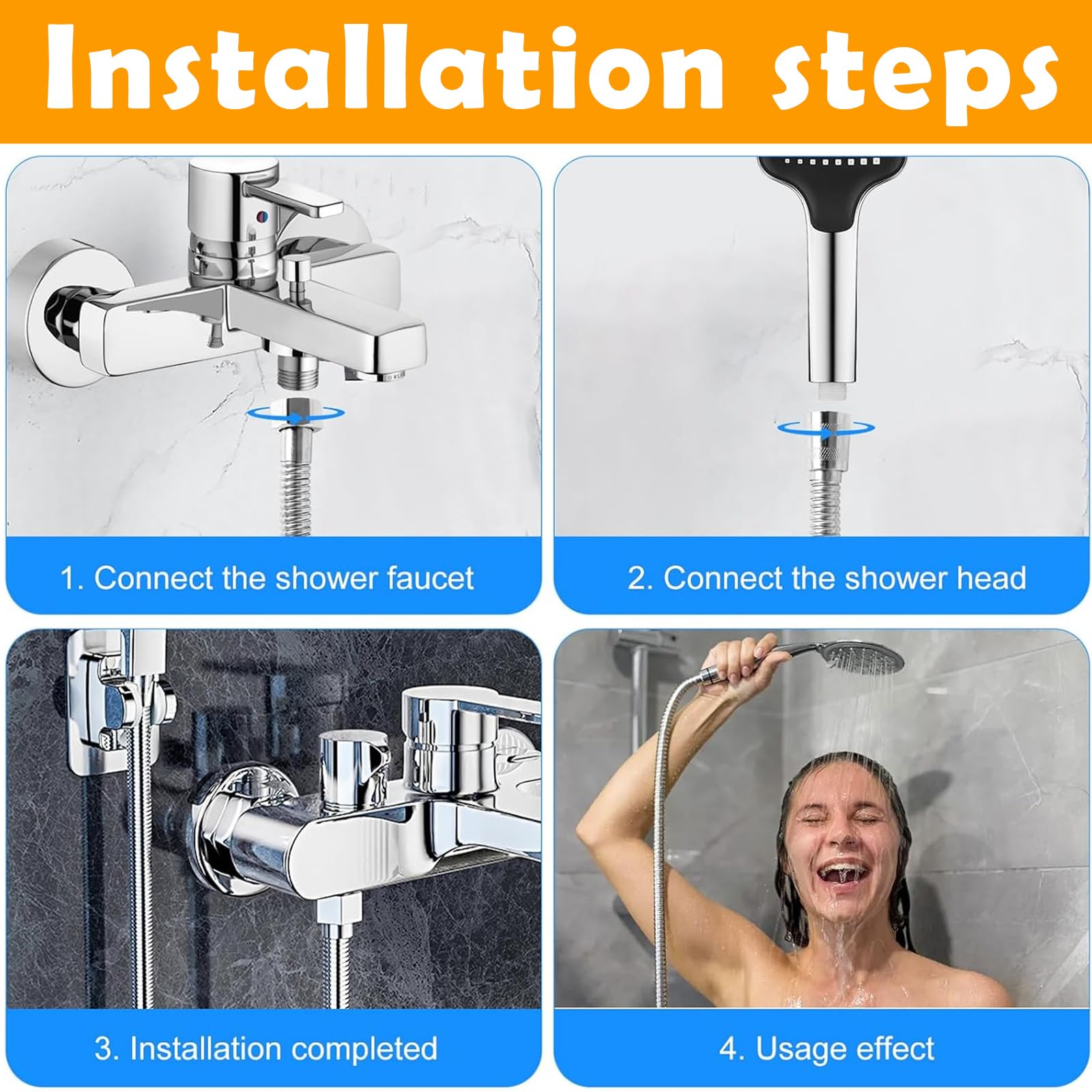 Installation steps

1. Connect the shower faucet

2. Connect the shower head

3. Installation completed

4. Usage effect