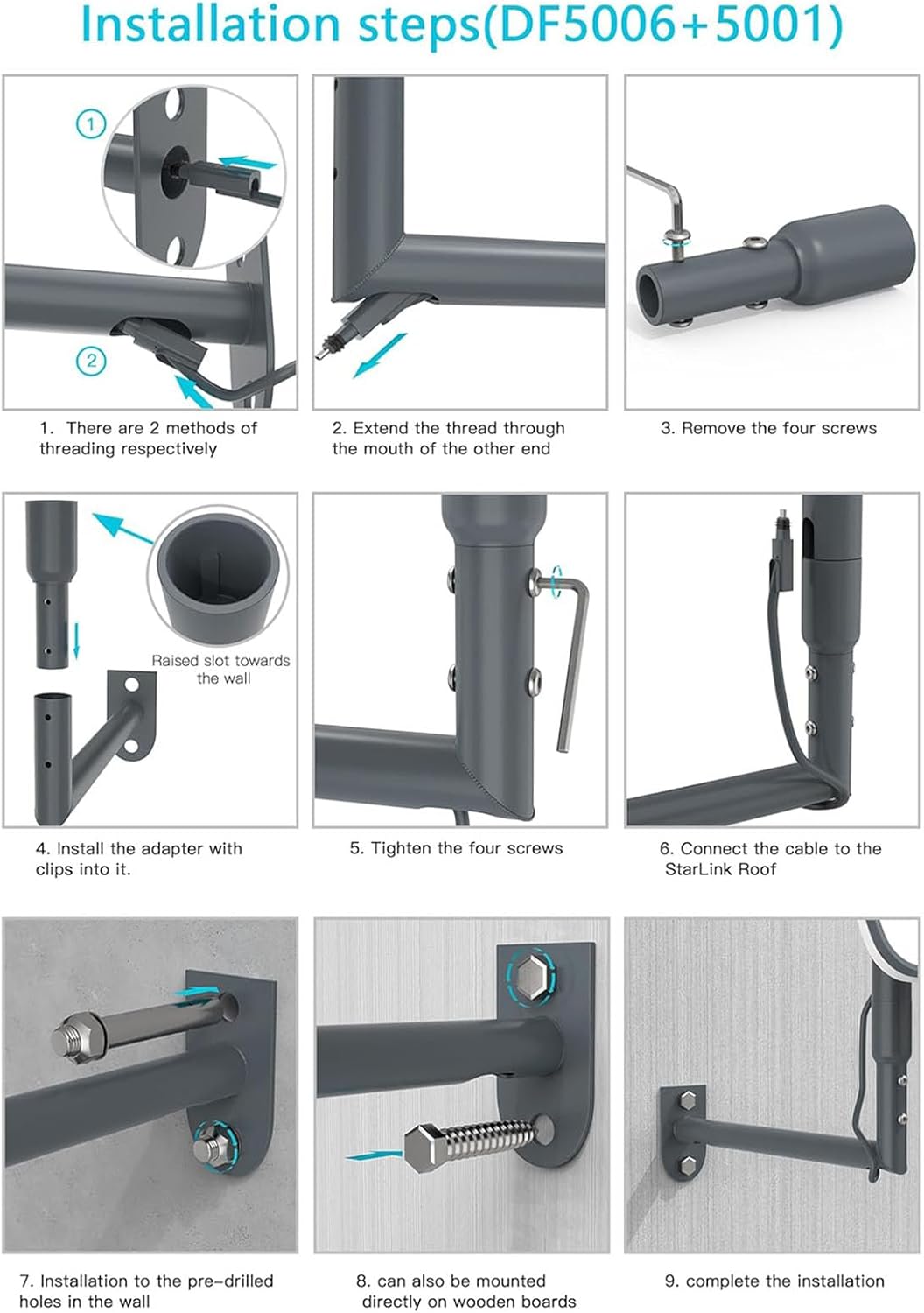 Installation steps(DF5006+5001)

1

2

1. There are 2 methods of threading respectively

2. Extend the thread through the mouth of the other end

3. Remove the four screws

Raised slot towards the wall

4. Install the adapter with clips into it.

5. Tighten the four screws

6. Connect the cable to the StarLink Roof

7. Installation to the pre-drilled holes in the wall

8. can also be mounted directly on wooden boards

9. complete the installation