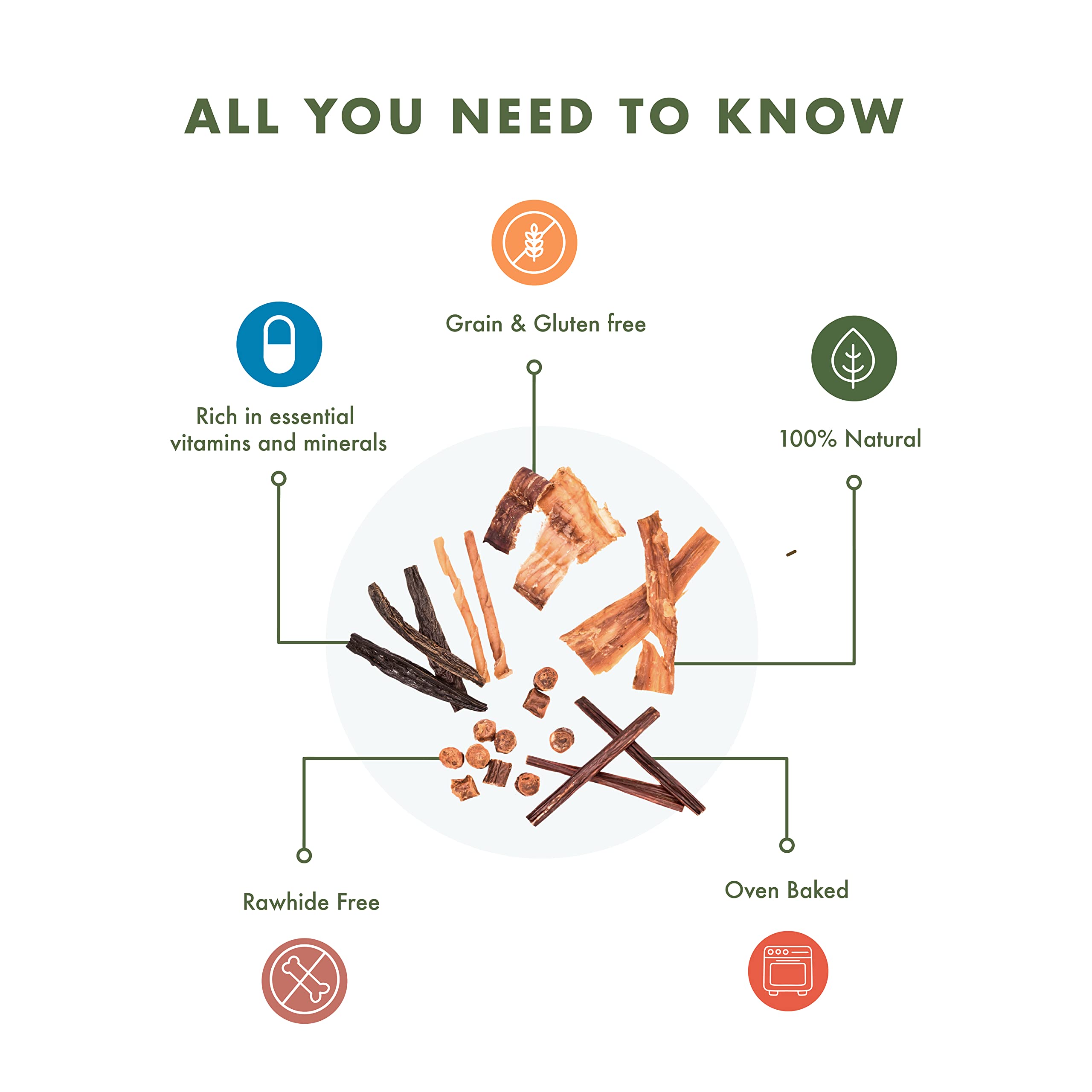 ALL YOU NEED TO KNOW

Grain & Gluten free

Rich in essential vitamins and minerals

100% Natural

Rawhide Free

Oven Baked