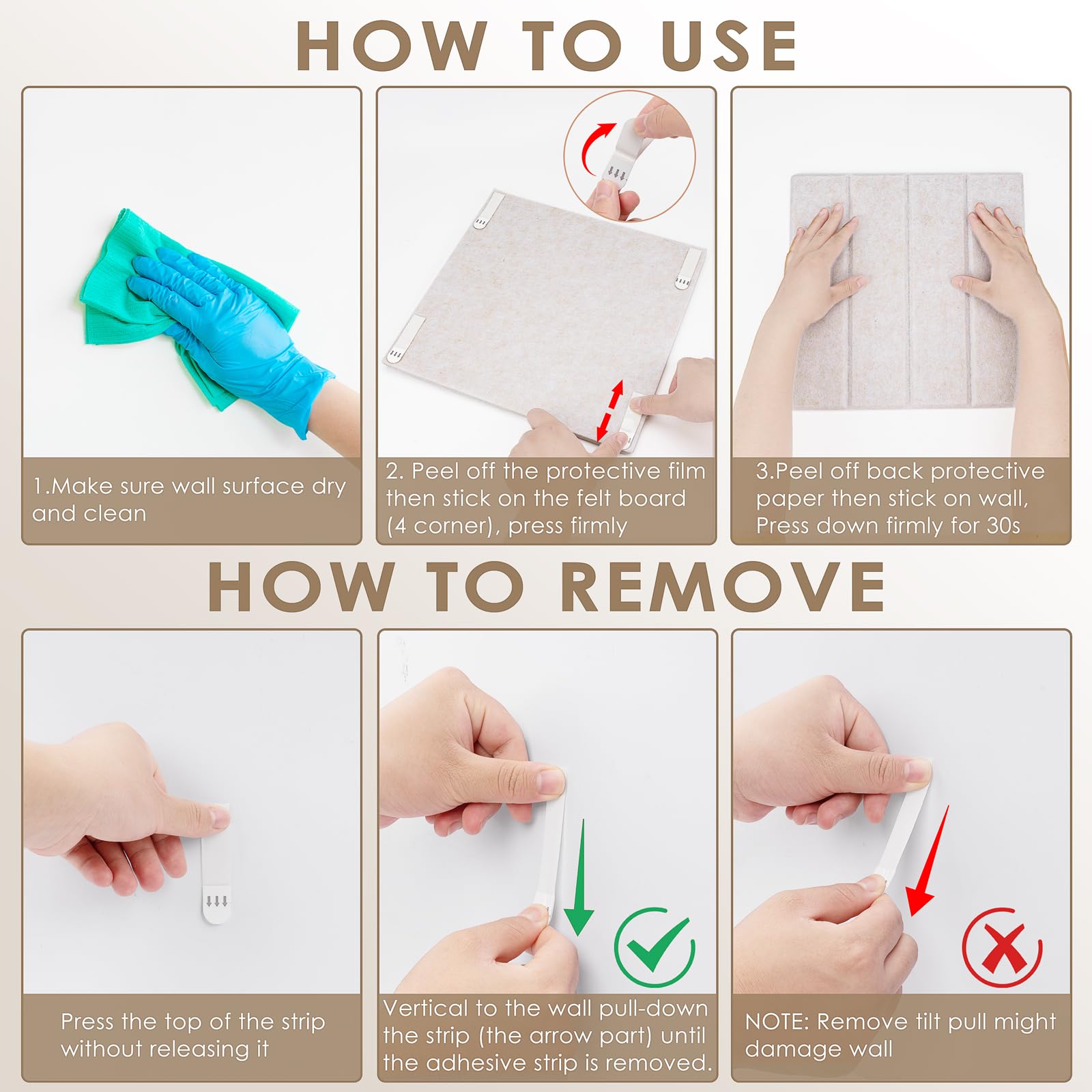 HOW TO USE

1.Make sure wall surface dry and clean

2. Peel off the protective film then stick on the felt board (4 corner), press firmly

3.Peel off back protective paper then stick on wall, Press down firmly for 30s

HOW TO REMOVE

Press the top of the strip without releasing it

Vertical to the wall pull-down the strip (the arrow part) until the adhesive strip is removed.

NOTE: Remove tilt pull might damage wall