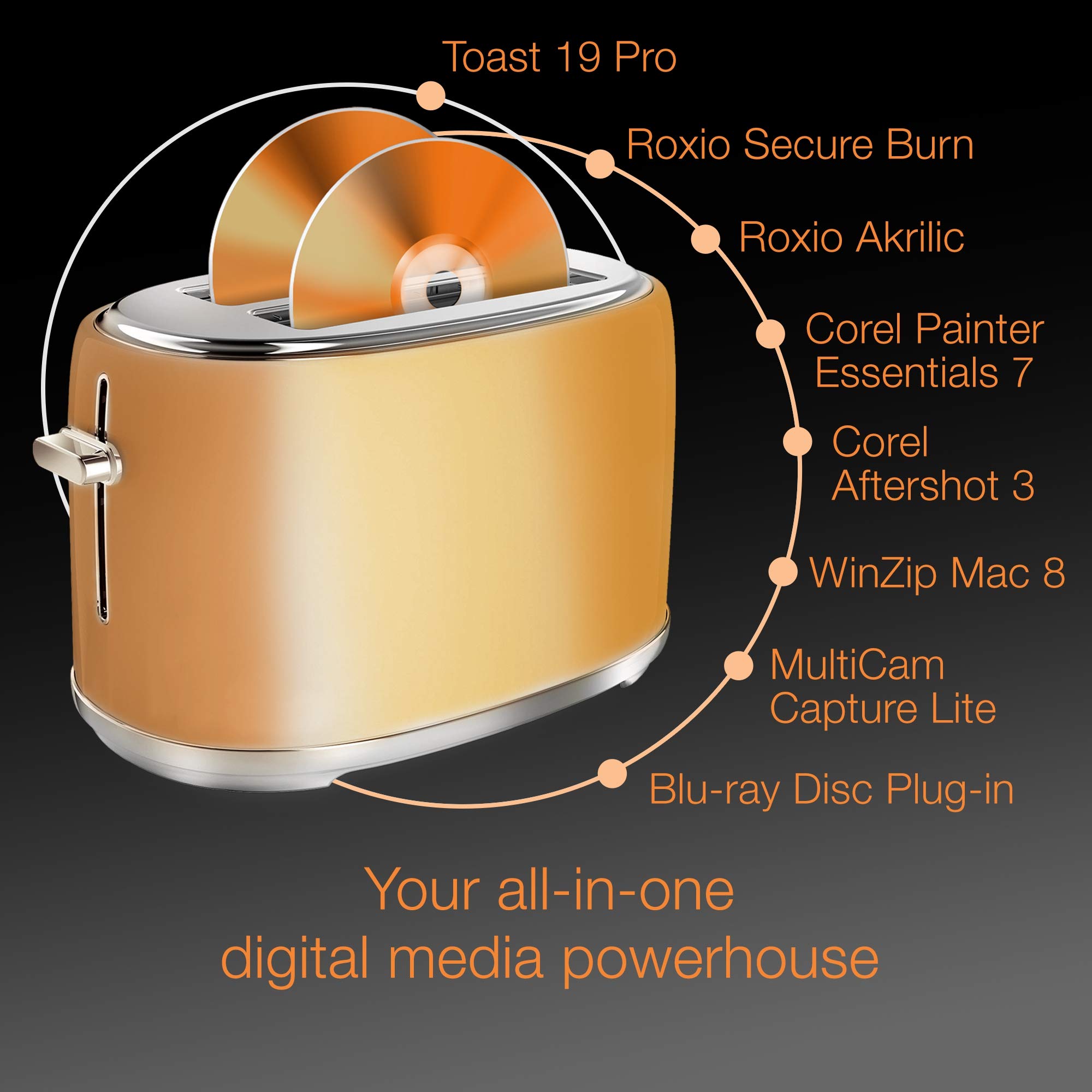 Toast 19 Pro

Roxio Secure Burn

Roxio Akrilic

Corel Painter Essentials 7

Corel Aftershot 3

WinZip Mac 8

MultiCam Capture Lite

Blu-ray Disc Plug-in

Your all-in-one digital media powerhouse