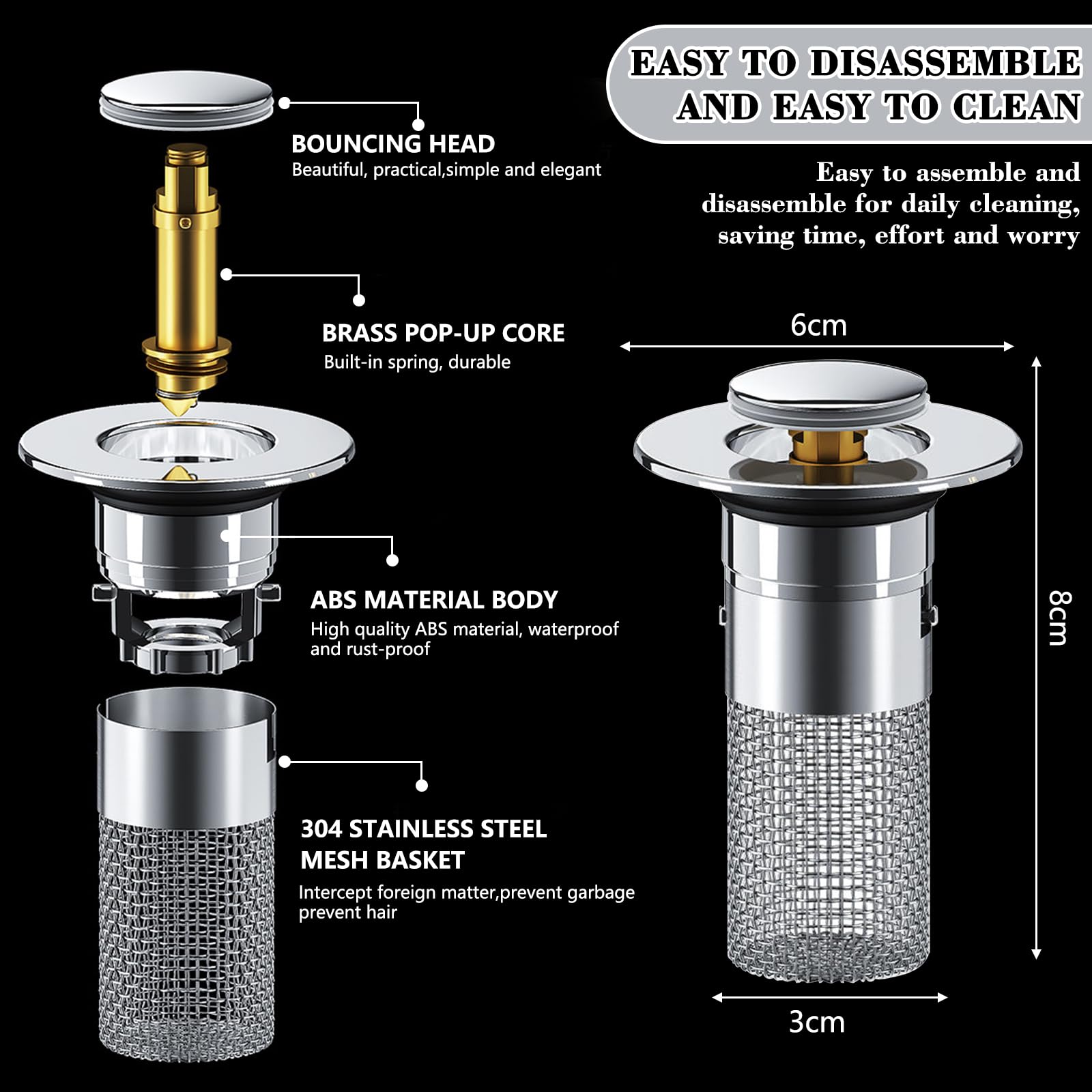 EASY TO DISASSEMBLE AND EASY TO CLEAN

Easy to assemble and disassemble for daily cleaning, saving time, effort and worry

BOUNCING HEAD
Beautiful, practical,simple and elegant

BRASS POP-UP CORE
Built-in spring, durable

ABS MATERIAL BODY
High quality ABS material, waterproof and rust-proof

304 STAINLESS STEEL MESH BASKET
Intercept foreign matter,prevent garbage prevent hair

6cm

8cm

3cm