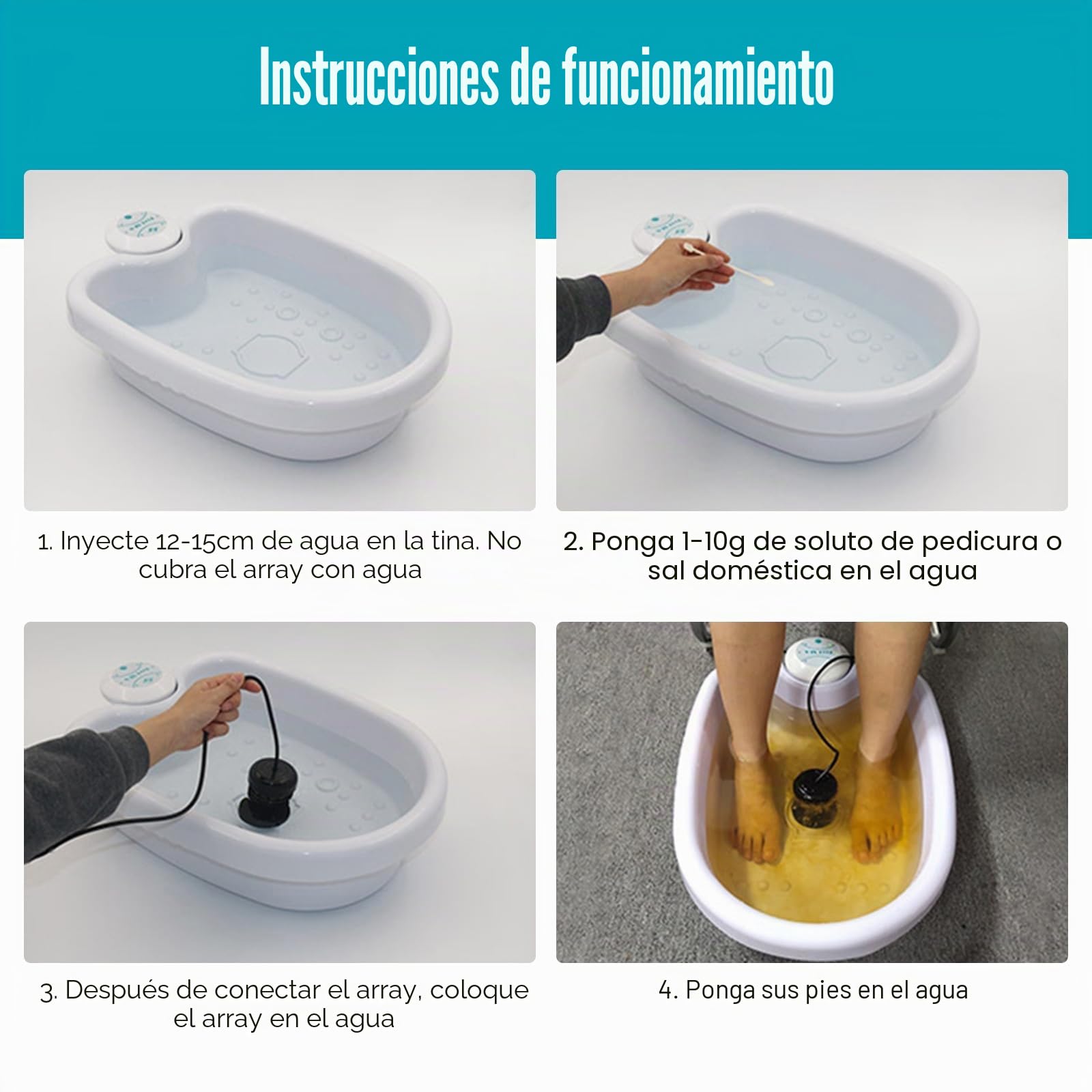 Instrucciones de funcionamiento

1. Inyecte 12-15cm de agua en la tina. No cubra el array con agua

2. Ponga 1-10g de soluto de pedicura o sal doméstica en el agua

3. Después de conectar el array, coloque el array en el agua

4. Ponga sus pies en el agua