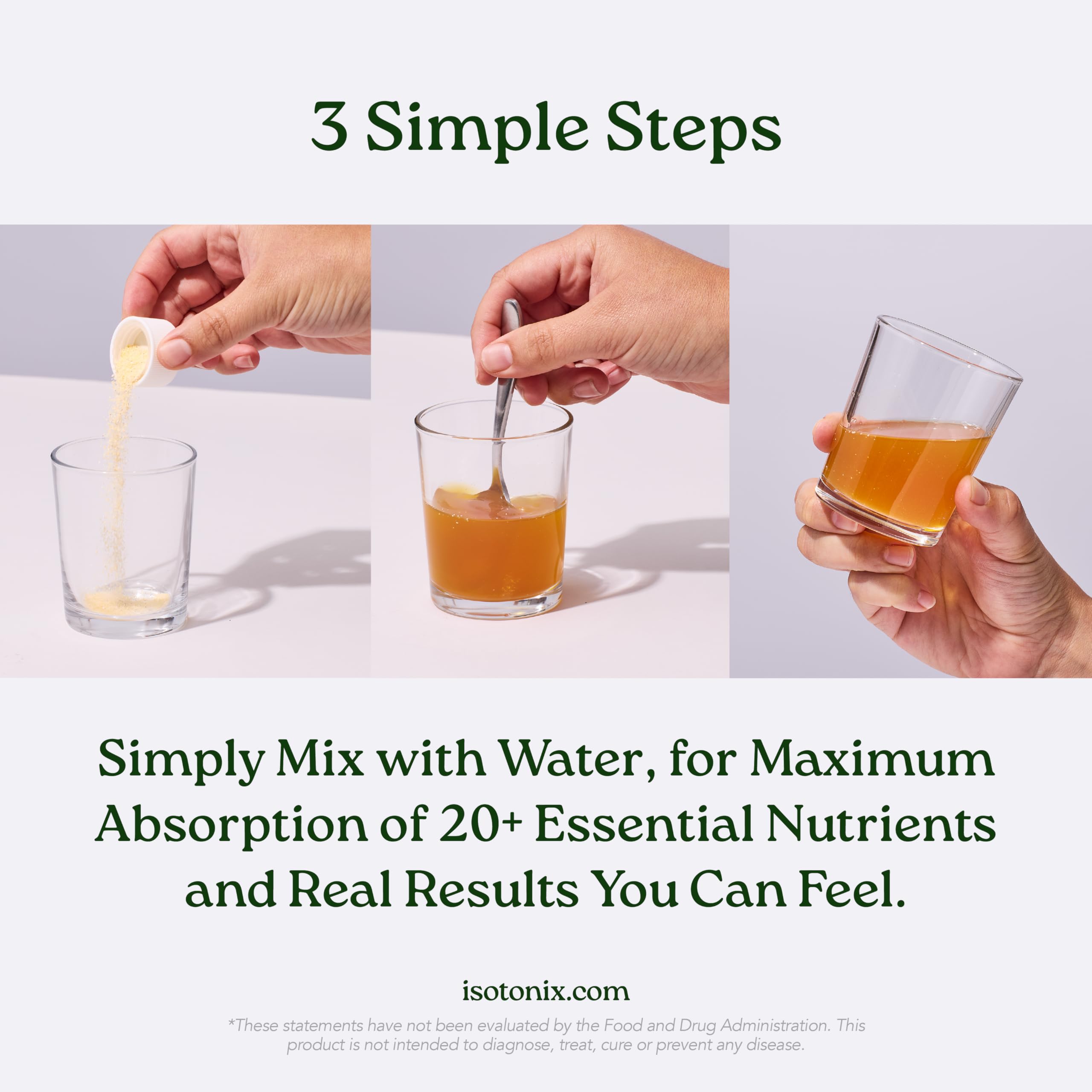 3 Simple Steps

Simply Mix with Water, for Maximum Absorption of 20+ Essential Nutrients and Real Results You Can Feel.

isotonix.com

*These statements have not been evaluated by the Food and Drug Administration. This product is not intended to diagnose, treat, cure or prevent any disease.