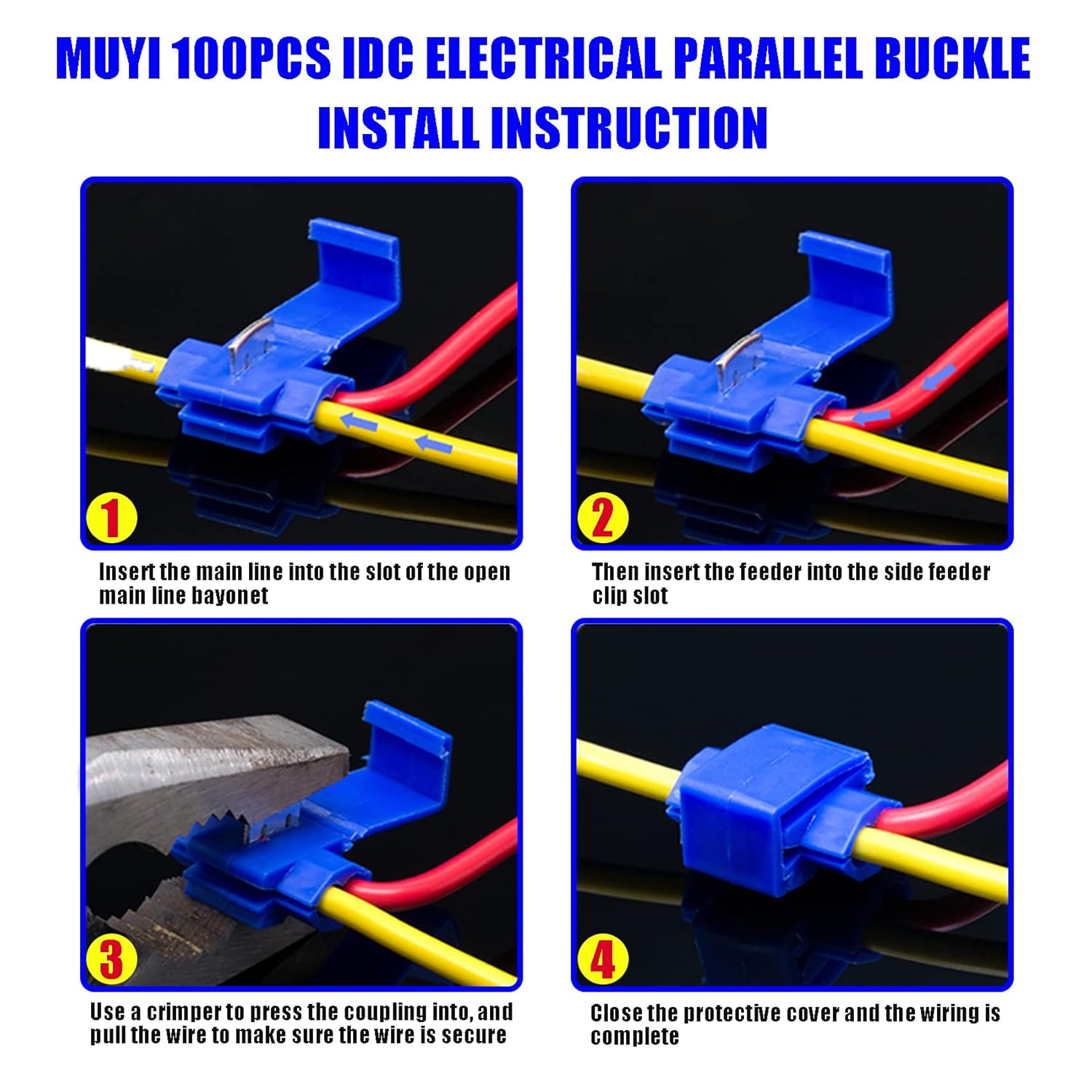 MUYI 100PCS IDC ELECTRICAL PARALLEL BUCKLE INSTALL INSTRUCTION

1

Insert the main line into the slot of the open main line bayonet

2

Then insert the feeder into the side feeder clip slot

3

Use a crimper to press the coupling into, and pull the wire to make sure the wire is secure

4

Close the protective cover and the wiring is complete